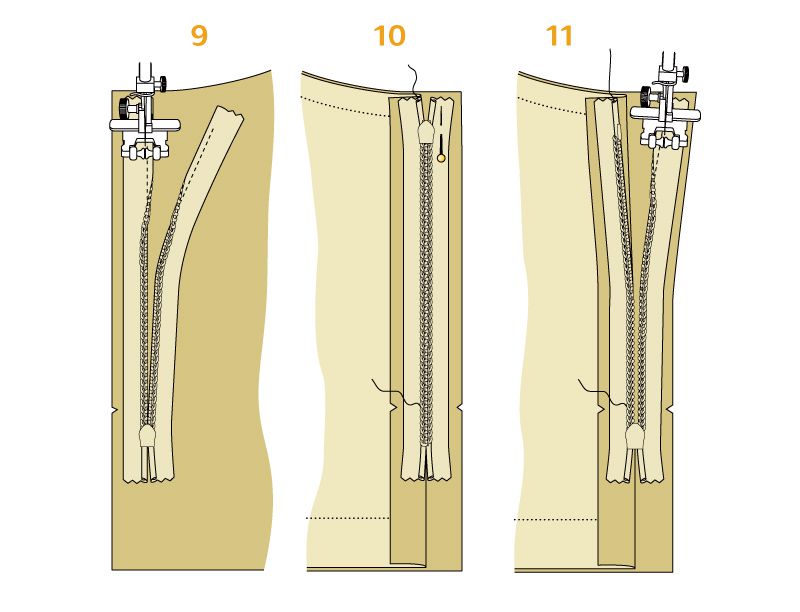 9

10

11