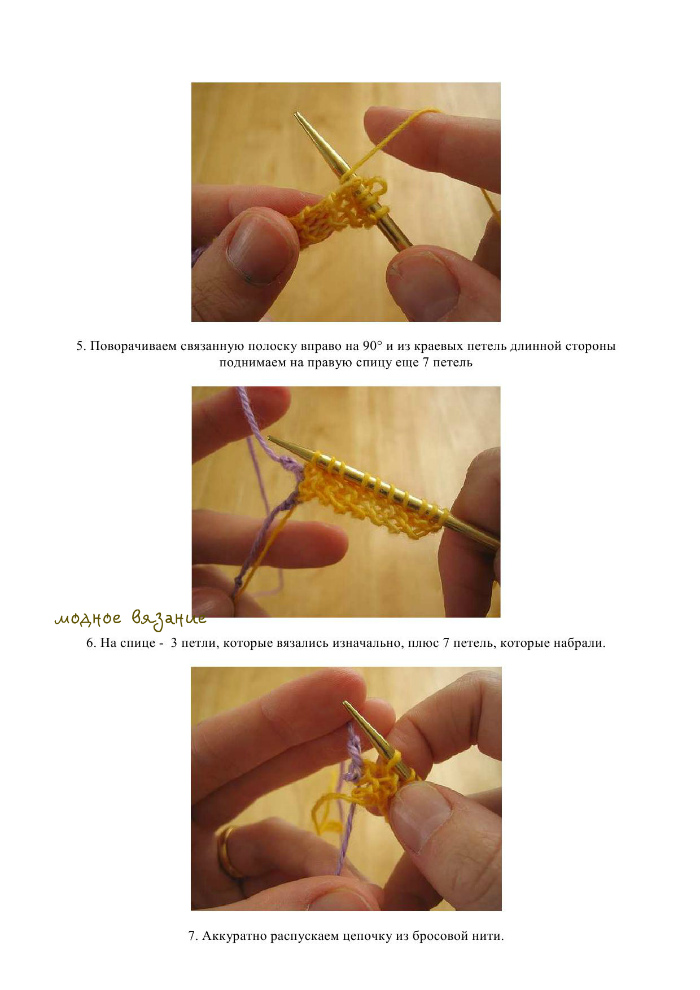 5. Поворачиваем связанную полоску вправо на 90° и из краевых петель длинной стороны поднимаем на правую спицу еще 7 петель

модное вязание

6. На спице - 3 петли, которые вязались изначально, плюс 7 петель, которые набрали.

7. Аккуратно распускаем цепочку из бросовой нити.