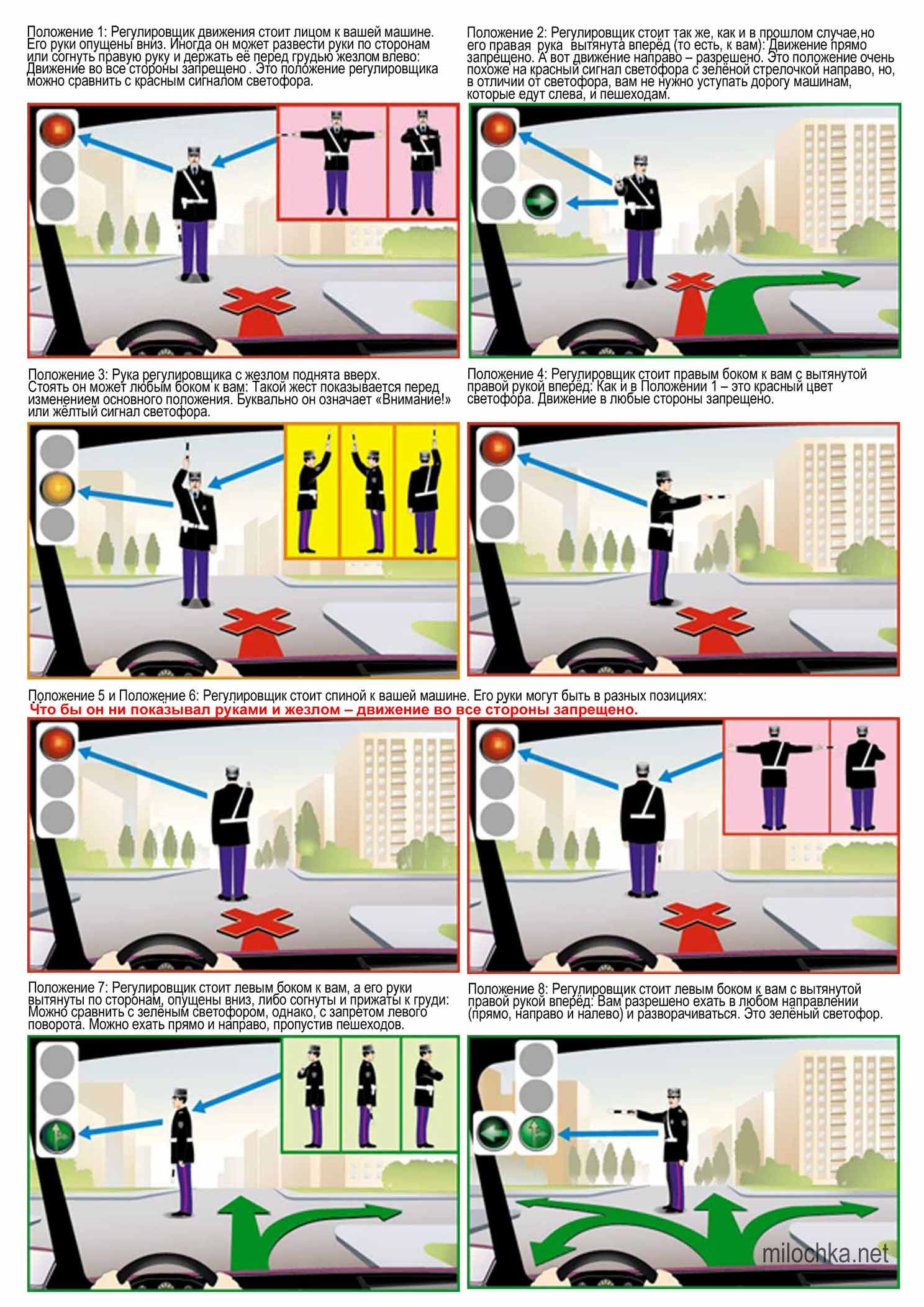 Положение 1: Регулировщик движения стоит лицом к вашей машине. Его руки опущены вниз. Иногда он может развести руки по сторонам или согнуть правую руку и держать её перед грудью жезлом влево: Движение во все стороны запрещено . Это положение регулировщика можно сравнить с красным сигналом светофора.

Положение 2: Регулировщик стоит так же, как и в прошлом случае,но его правая рука вытянута вперёд (то есть, к вам): Движение прямо запрещено. А вот движение направо – разрешено. Это положение очень похоже на красный сигнал светофора с зелёной стрелочкой направо, но, в отличии от светофора, вам не нужно уступать дорогу машинам, которые едут слева, и пешеходам.

Положение 3: Рука регулировщика с жезлом поднята вверх. Стоять он может любым боком к вам: Такой жест показывается перед изменением основного положения. Буквально он означает «Внимание!» или жёлтый сигнал светофора.

Положение 4: Регулировщик стоит правым боком к вам с вытянутой правой рукой вперёд: Как и в Положении 1 – это красный цвет светофора. Движение в любые стороны запрещено.

Положение 5 и Положение 6: Регулировщик стоит спиной к вашей машине. Его руки могут быть в разных позициях:
Что бы он ни показывал руками и жезлом – движение во все стороны запрещено.

Положение 7: Регулировщик стоит левым боком к вам, а его руки вытянуты по сторонам, опущены вниз, либо согнуты и прижаты к груди: Можно сравнить с зелёным светофором, однако, с запретом левого поворота. Можно ехать прямо и направо, пропустив пешеходов.

Положение 8: Регулировщик стоит левым боком к вам с вытянутой правой рукой вперёд: Вам разрешено ехать в любом направлении (прямо, направо и налево) и разворачиваться. Это зелёный светофор.

milochka.net