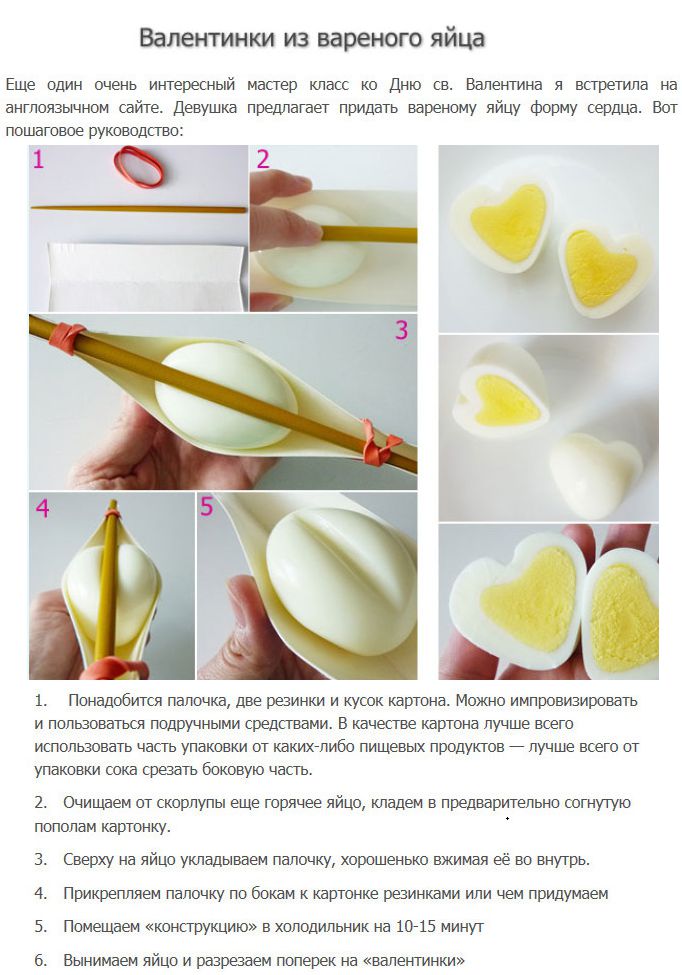 Валентинки из вареного яйца

Еще один очень интересный мастер класс ко Дню св. Валентина я встретила на англоязычном сайте. Девушка предлагает придать вареному яйцу форму сердца. Вот пошаговое руководство:

1

2

3

4

5

1. Понадобится палочка, две резинки и кусок картона. Можно импровизировать и пользоваться подручными средствами. В качестве картона лучше всего использовать часть упаковки от каких-либо пищевых продуктов — лучше всего от упаковки сока срезать боковую часть.

2. Очищаем от скорлупы еще горячее яйцо, кладем в предварительно согнутую пополам картонку.

3. Сверху на яйцо укладываем палочку, хорошенько вжимая её во внутрь.

4. Прикрепляем палочку по бокам к картонке резинками или чем придумаем

5. Помещаем «конструкцию» в холодильник на 10-15 минут

6. Вынимаем яйцо и разрезаем поперек на «валентинки»