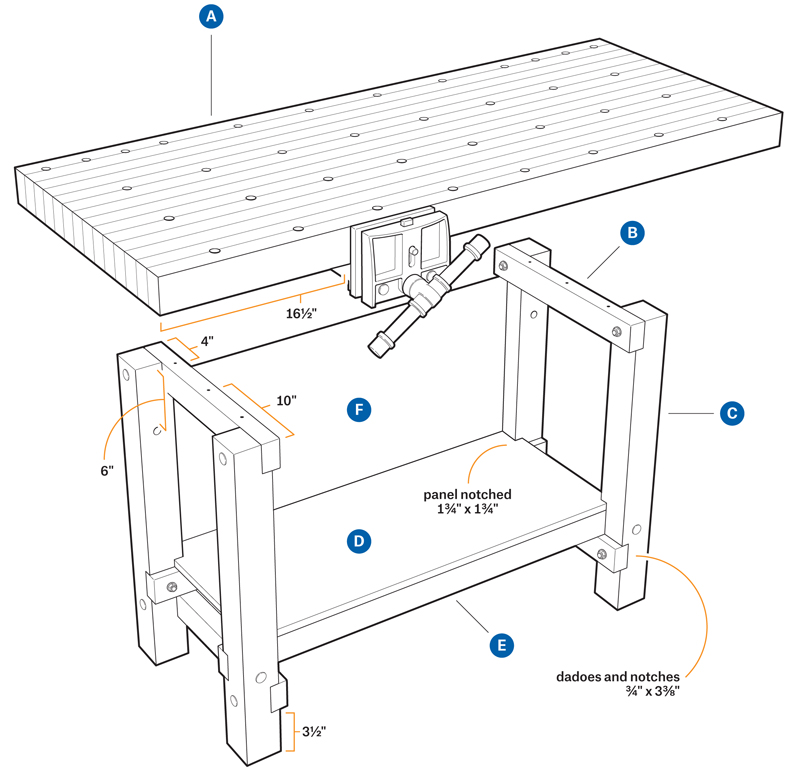 A

B

16½"

4"

10"

F

C

6"

panel notched
1¾" x 1¾"

D

E

dadoes and notches
¾" x 3⅜"

3½"