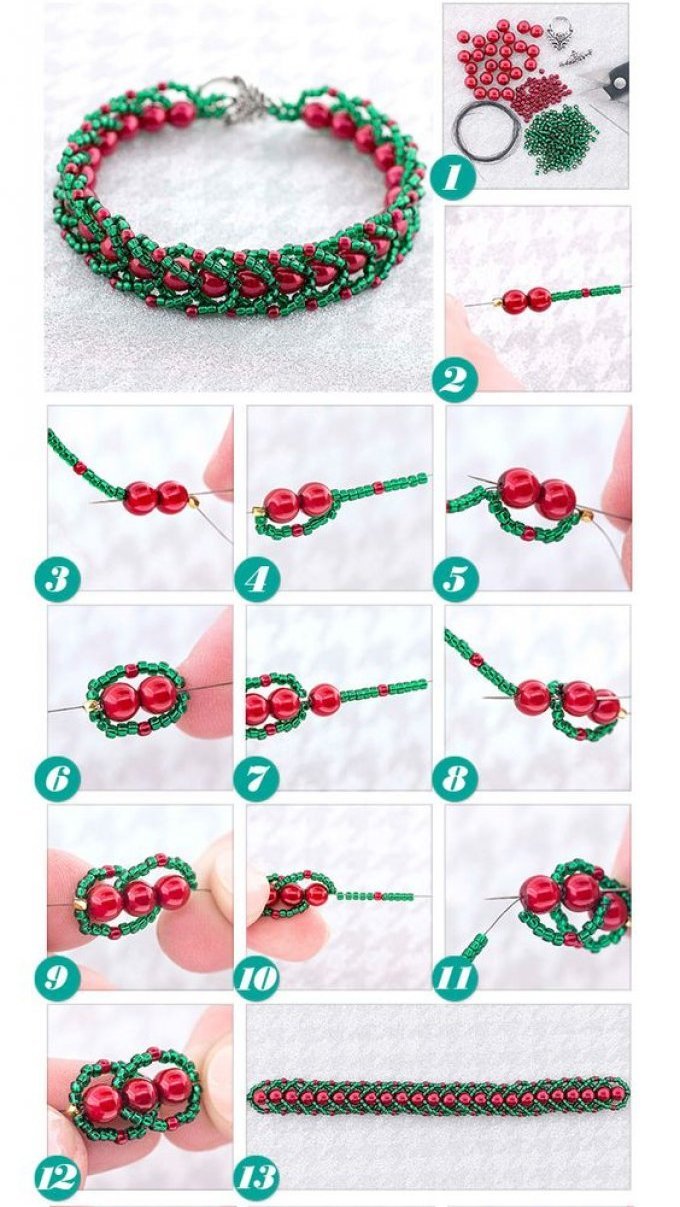 1

2

3

4

5

6

7

8

9

10

11

12

13