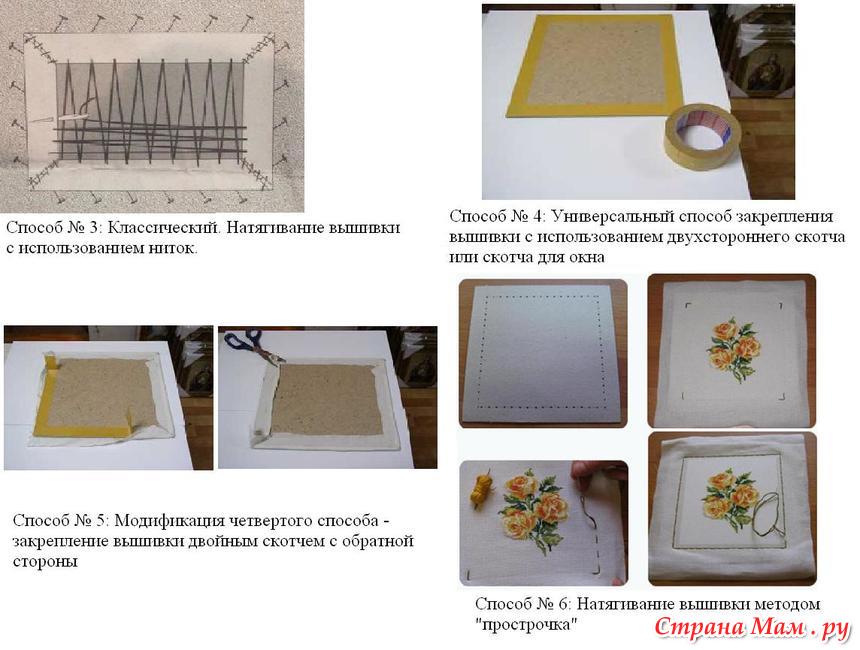 Способ № 3: Классический. Натягивание вышивки с использованием ниток.

Способ № 4: Универсальный способ закрепления вышивки с использованием двухстороннего скотча или скотча для окна

Способ № 5: Модификация четвертого способа - закрепление вышивки двойным скотчем с обратной стороны

Способ № 6: Натягивание вышивки методом "прострочка"

Страна Мам . ру