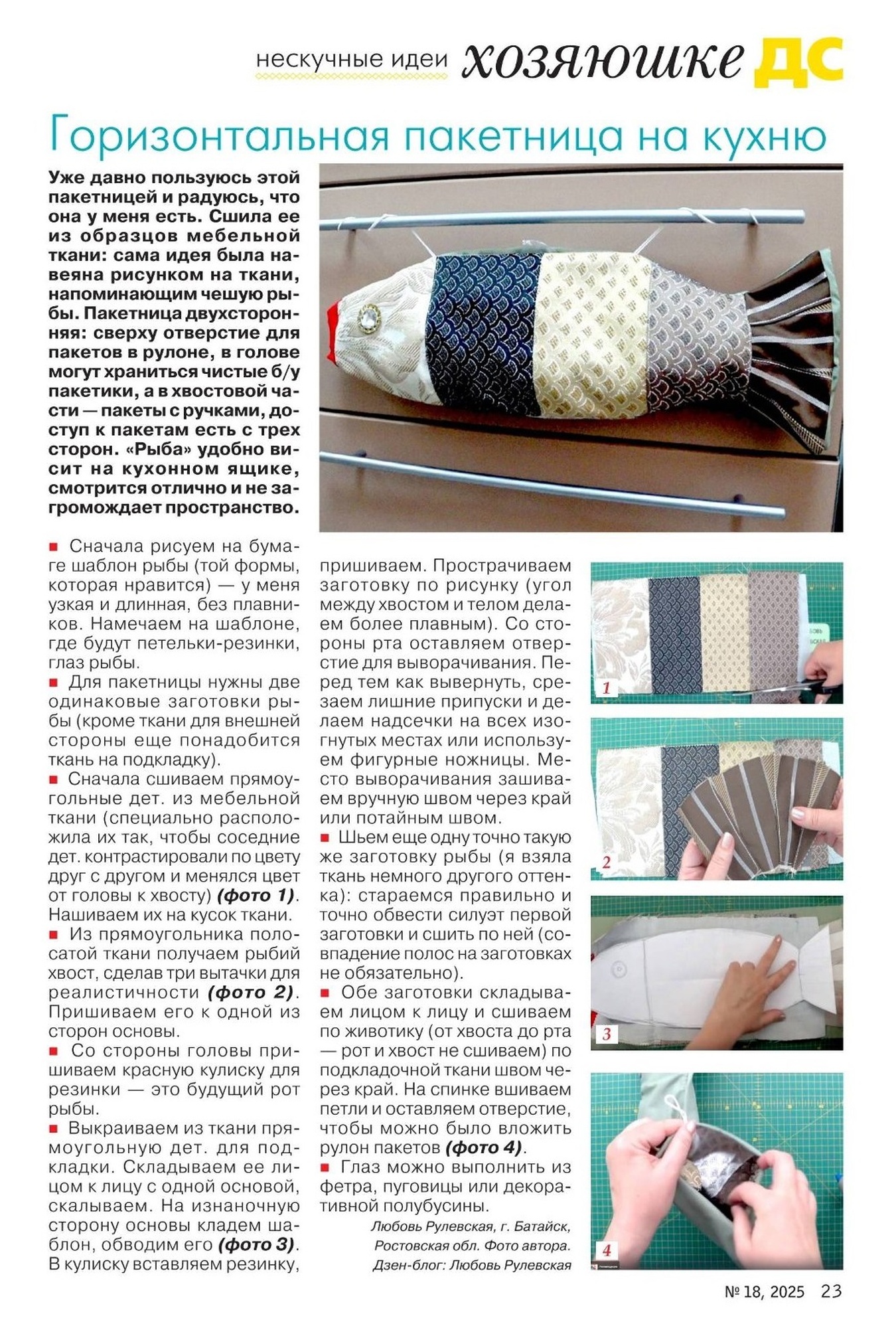 нескучные идеи хозяюшке ДС

Горизонтальная пакетница на кухню

Уже давно пользуюсь этой пакетницей и радуюсь, что она у меня есть. Сшила ее из образцов мебельной ткани: сама идея была навеяна рисунком на ткани, напоминающим чешую рыбы. Пакетница двухсторонняя: сверху отверстие для пакетов в рулоне, в голове могут храниться чистые б/у пакетики, а в хвостовой части — пакеты с ручками, доступ к пакетам есть с трех сторон. «Рыба» удобно висит на кухонном ящике, смотрится отлично и не загромождает пространство.

■ Сначала рисуем на бумаге шаблон рыбы (той формы, которая нравится) — у меня узкая и длинная, без плавников. Намечаем на шаблоне, где будут петельки-резинки, глаз рыбы.
■ Для пакетницы нужны две одинаковые заготовки рыбы (кроме ткани для внешней стороны еще понадобится ткань на подкладку).
■ Сначала сшиваем прямоугольные дет. из мебельной ткани (специально расположила их так, чтобы соседние дет. контрастировали по цвету друг с другом и менялся цвет от головы к хвосту) (фото 1). Нашиваем их на кусок ткани.
■ Из прямоугольника полосатой ткани получаем рыбий хвост, сделав три вытачки для реалистичности (фото 2). Пришиваем его к одной из сторон основы.
■ Со стороны головы пришиваем красную кулиску для резинки — это будущий рот рыбы.
■ Выкраиваем из ткани прямоугольную дет. для подкладки. Складываем ее лицом к лицу с одной основой, скалываем. На изнаночную сторону основы кладем шаблон, обводим его (фото 3). В кулиску вставляем резинку, пришиваем. Прострачиваем заготовку по рисунку (угол между хвостом и телом делаем более плавным). Со стороны рта оставляем отверстие для выворачивания. Перед тем как вывернуть, срезаем лишние припуски и делаем надсечки на всех изогнутых местах или используем фигурные ножницы. Место выворачивания зашиваем вручную швом через край или потайным швом.
■ Шьем еще одну точно такую же заготовку рыбы (я взяла ткань немного другого оттенка): стараемся правильно и точно обвести силуэт первой заготовки и сшить по ней (совпадение полос на заготовках не обязательно).
■ Обе заготовки складываем лицом к лицу и сшиваем по животику (от хвоста до рта — рот и хвост не сшиваем) по подкладочной ткани швом через край. На спинке вшиваем петли и оставляем отверстие, чтобы можно было вложить рулон пакетов (фото 4).
■ Глаз можно выполнить из фетра, пуговицы или декоративной полубусины.

Любовь Рулевская, г. Батайск, Ростовская обл. Фото автора.
Дзен-блог: Любовь Рулевская

1
2
3
4

№ 18, 2025 23