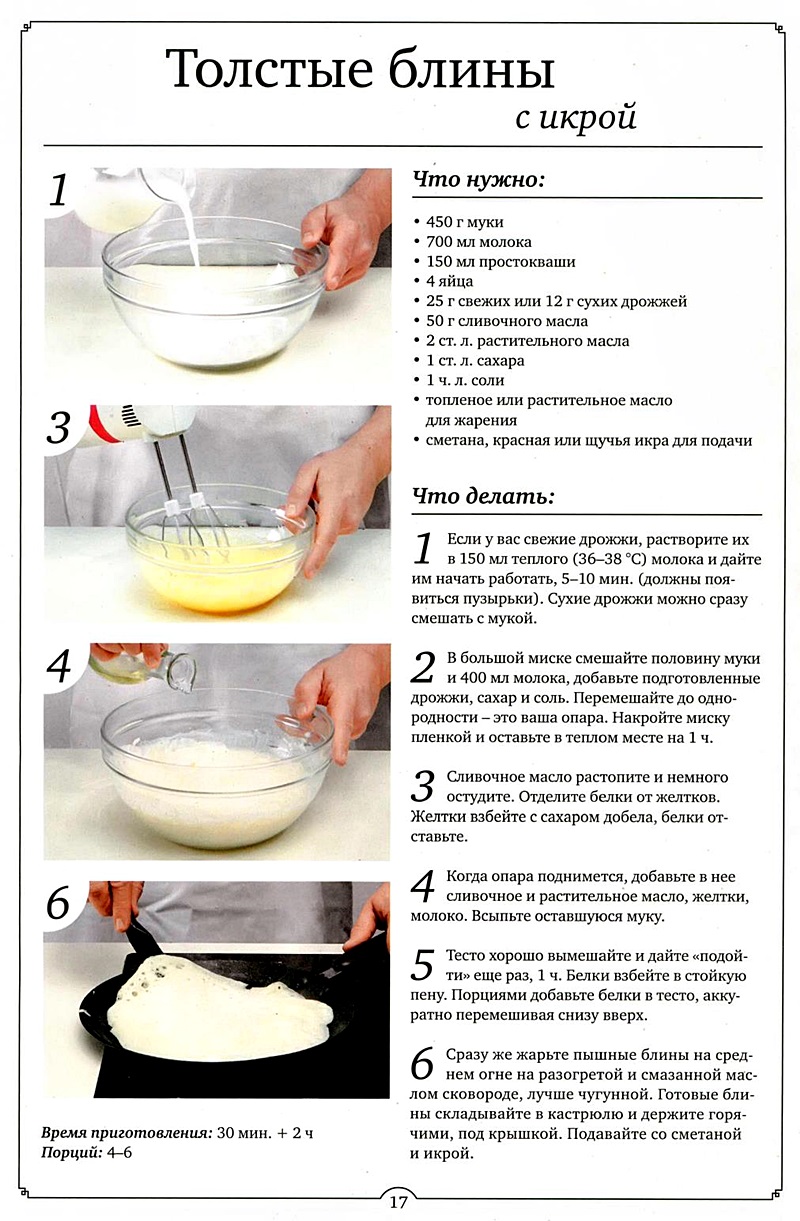 Толстые блины
с икрой

1

3

4

6

Время приготовления: 30 мин. + 2 ч
Порций: 4–6

Что нужно:

• 450 г муки
• 700 мл молока
• 150 мл простокваши
• 4 яйца
• 25 г свежих или 12 г сухих дрожжей
• 50 г сливочного масла
• 2 ст. л. растительного масла
• 1 ст. л. сахара
• 1 ч. л. соли
• топленое или растительное масло для жарения
• сметана, красная или щучья икра для подачи

Что делать:

1 Если у вас свежие дрожжи, растворите их в 150 мл теплого (36–38 °С) молока и дайте им начать работать, 5–10 мин. (должны появиться пузырьки). Сухие дрожжи можно сразу смешать с мукой.

2 В большой миске смешайте половину муки и 400 мл молока, добавьте подготовленные дрожжи, сахар и соль. Перемешайте до однородности – это ваша опара. Накройте миску пленкой и оставьте в теплом месте на 1 ч.

3 Сливочное масло растопите и немного остудите. Отделите белки от желтков. Желтки взбейте с сахаром добела, белки отставьте.

4 Когда опара поднимется, добавьте в нее сливочное и растительное масло, желтки, молоко. Всыпьте оставшуюся муку.

5 Тесто хорошо вымешайте и дайте «подойти» еще раз, 1 ч. Белки взбейте в стойкую пену. Порциями добавьте белки в тесто, аккуратно перемешивая снизу вверх.

6 Сразу же жарьте пышные блины на среднем огне на разогретой и смазанной маслом сковороде, лучше чугунной. Готовые блины складывайте в кастрюлю и держите горячими, под крышкой. Подавайте со сметаной и икрой.

17