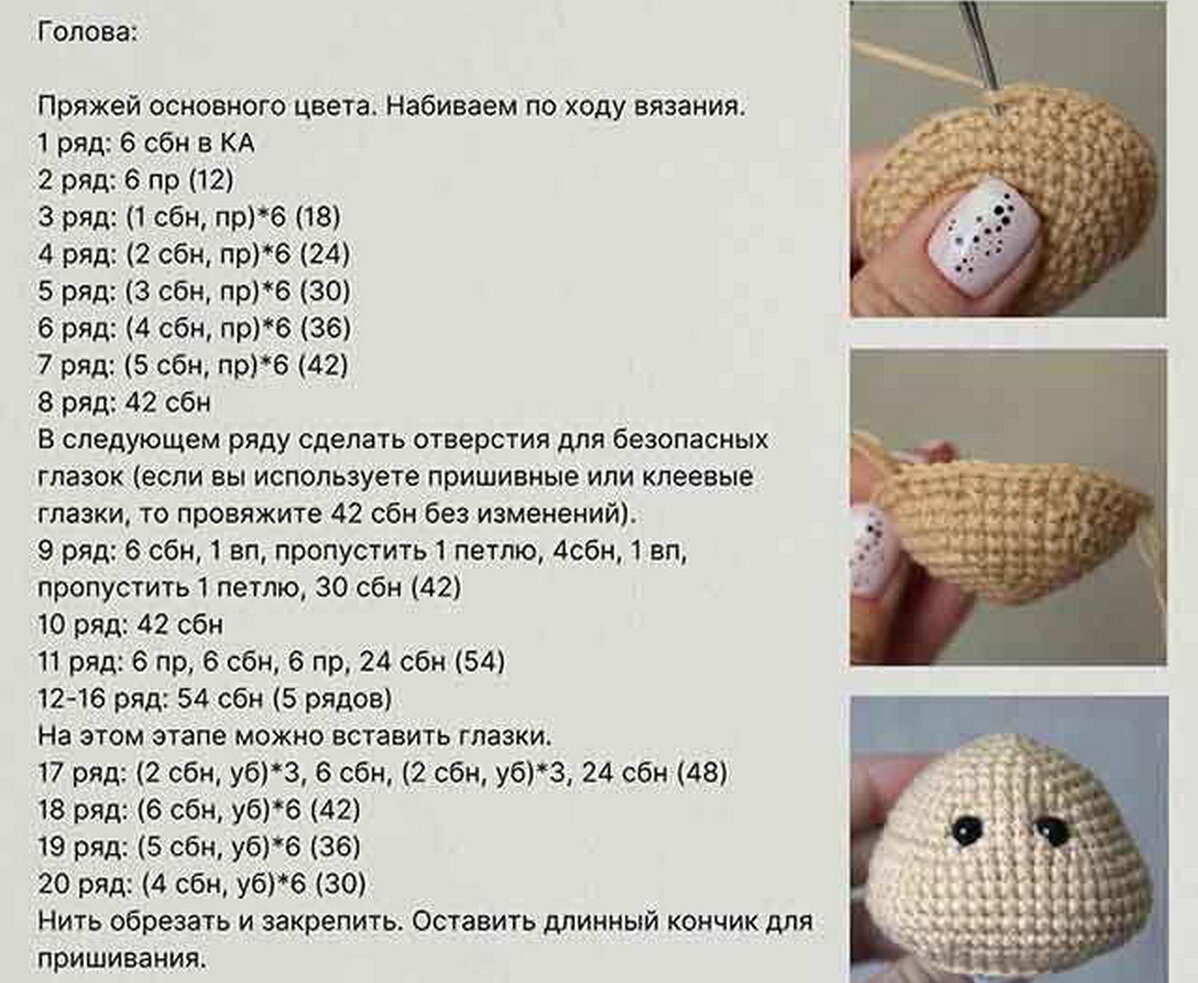 Голова:

Пряжей основного цвета. Набиваем по ходу вязания.
1 ряд: 6 сбн в КА
2 ряд: 6 пр (12)
3 ряд: (1 сбн, пр)*6 (18)
4 ряд: (2 сбн, пр)*6 (24)
5 ряд: (3 сбн, пр)*6 (30)
6 ряд: (4 сбн, пр)*6 (36)
7 ряд: (5 сбн, пр)*6 (42)
8 ряд: 42 сбн
В следующем ряду сделать отверстия для безопасных глазок (если вы используете пришивные или клеевые глазки, то провяжите 42 сбн без изменений).
9 ряд: 6 сбн, 1 вп, пропустить 1 петлю, 4сбн, 1 вп, пропустить 1 петлю, 30 сбн (42)
10 ряд: 42 сбн
11 ряд: 6 пр, 6 сбн, 6 пр, 24 сбн (54)
12-16 ряд: 54 сбн (5 рядов)
На этом этапе можно вставить глазки.
17 ряд: (2 сбн, уб)*3, 6 сбн, (2 сбн, уб)*3, 24 сбн (48)
18 ряд: (6 сбн, уб)*6 (42)
19 ряд: (5 сбн, уб)*6 (36)
20 ряд: (4 сбн, уб)*6 (30)
Нить обрезать и закрепить. Оставить длинный кончик для пришивания.