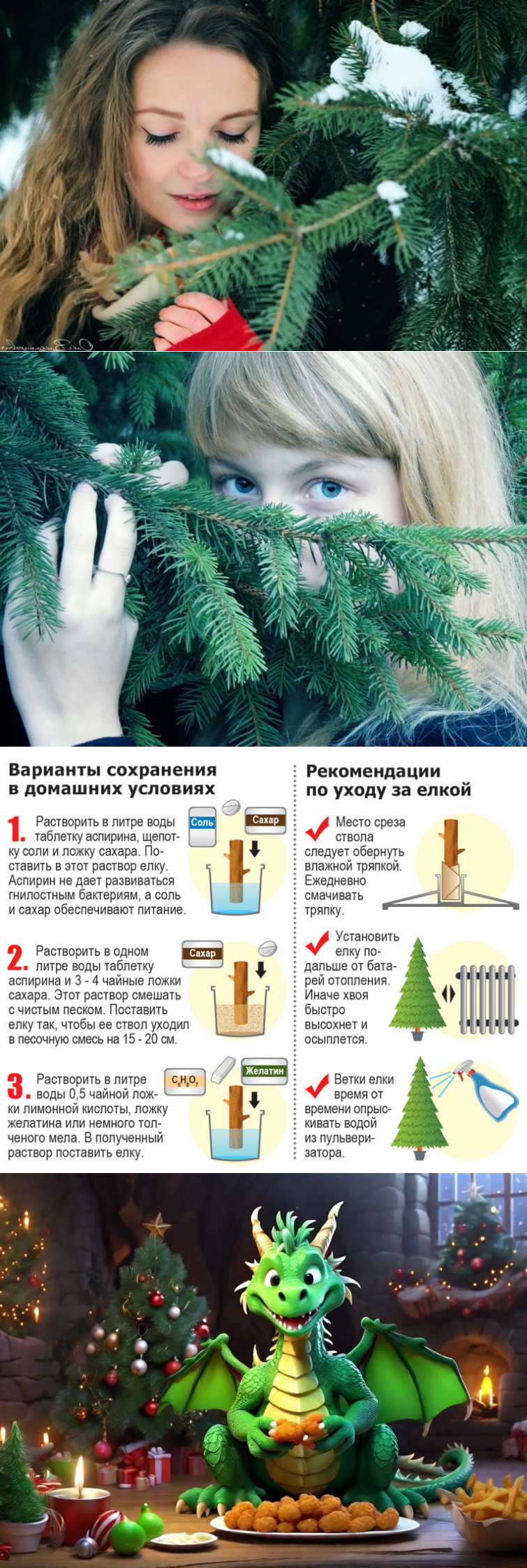 Варианты сохранения в домашних условиях

1. Растворить в литре воды таблетку аспирина, щепотку соли и ложку сахара. Поставить в этот раствор елку. Аспирин не дает развиваться гнилостным бактериям, а соль и сахар обеспечивают питание.

Соль

Сахар

2. Растворить в одном литре воды таблетку аспирина и 3 - 4 чайные ложки сахара. Этот раствор смешать с чистым песком. Поставить елку так, чтобы ее ствол уходил в песочную смесь на 15 - 20 см.

Сахар

3. Растворить в литре воды 0,5 чайной ложки лимонной кислоты, ложку желатина или немного толченого мела. В полученный раствор поставить елку.

$C_6H_8O_7$

Желатин

Рекомендации по уходу за елкой

Место среза ствола следует обернуть влажной тряпкой. Ежедневно смачивать тряпку.

Установить елку подальше от батарей отопления. Иначе хвоя быстро высохнет и осыплется.

Ветки елки время от времени опрыскивать водой из пульверизатора.