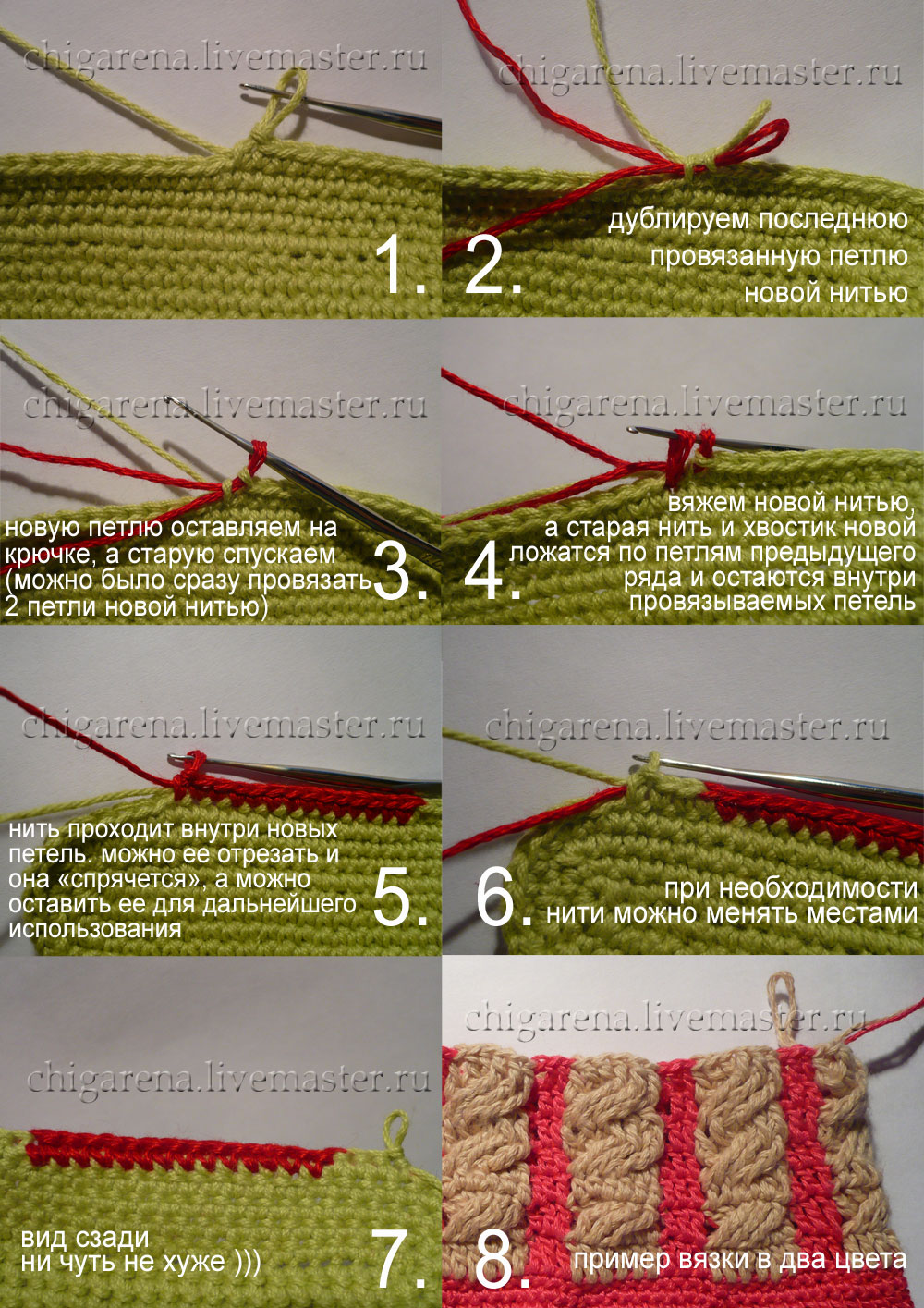 chigarena.livemaster.ru

1.

chigarena.livemaster.ru

2.

дублируем последнюю провязанную петлю новой нитью

chigarena.livemaster.ru

новую петлю оставляем на крючке, а старую спускаем (можно было сразу провязать 2 петли новой нитью)

3.

chigarena.livemaster.ru

4.

вяжем новой нитью, а старая нить и хвостик новой ложатся по петлям предыдущего ряда и остаются внутри провязываемых петель

chigarena.livemaster.ru

нить проходит внутри новых петель. можно ее отрезать и она «спрячется», а можно оставить ее для дальнейшего использования

5.

chigarena.livemaster.ru

6.

при необходимости нити можно менять местами

chigarena.livemaster.ru

вид сзади ни чуть не хуже )))

7.

chigarena.livemaster.ru

8.

пример вязки в два цвета