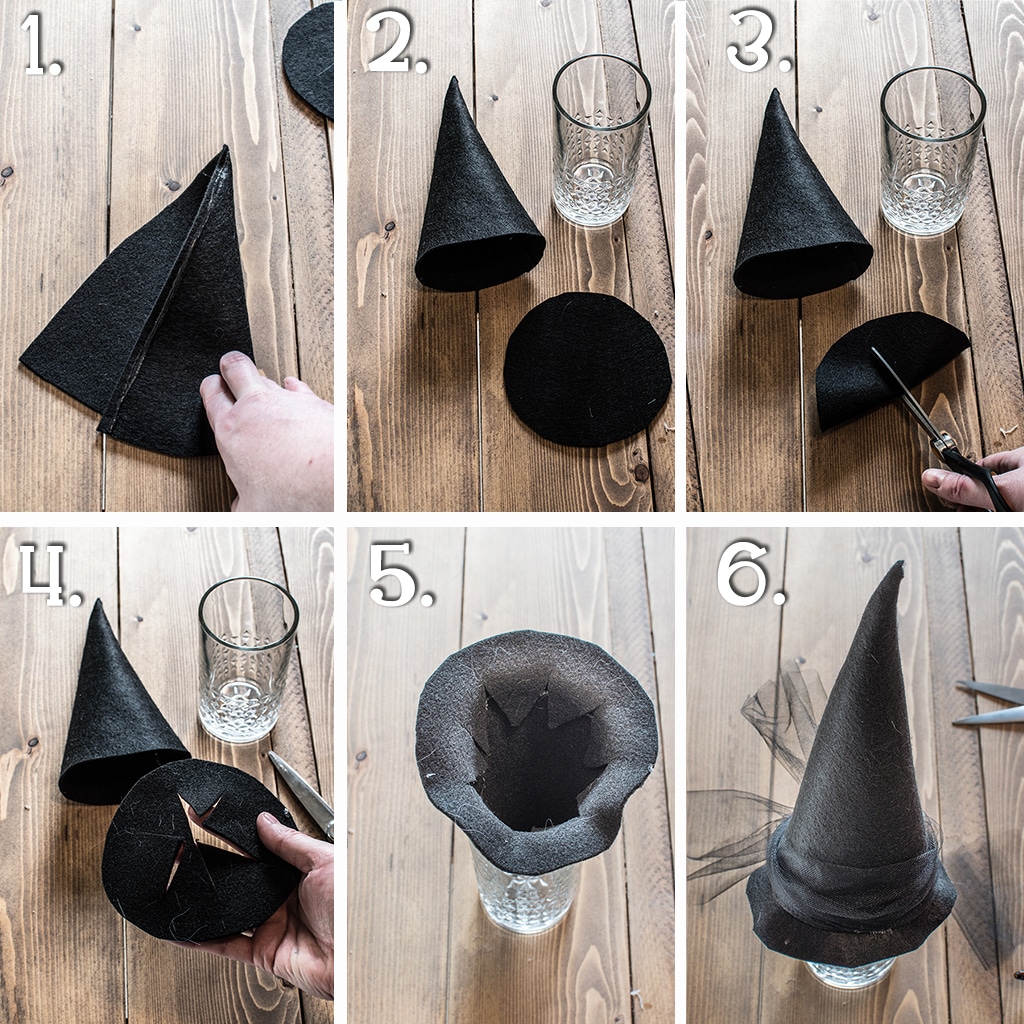 1.

2.

3.

4.

5.

6.