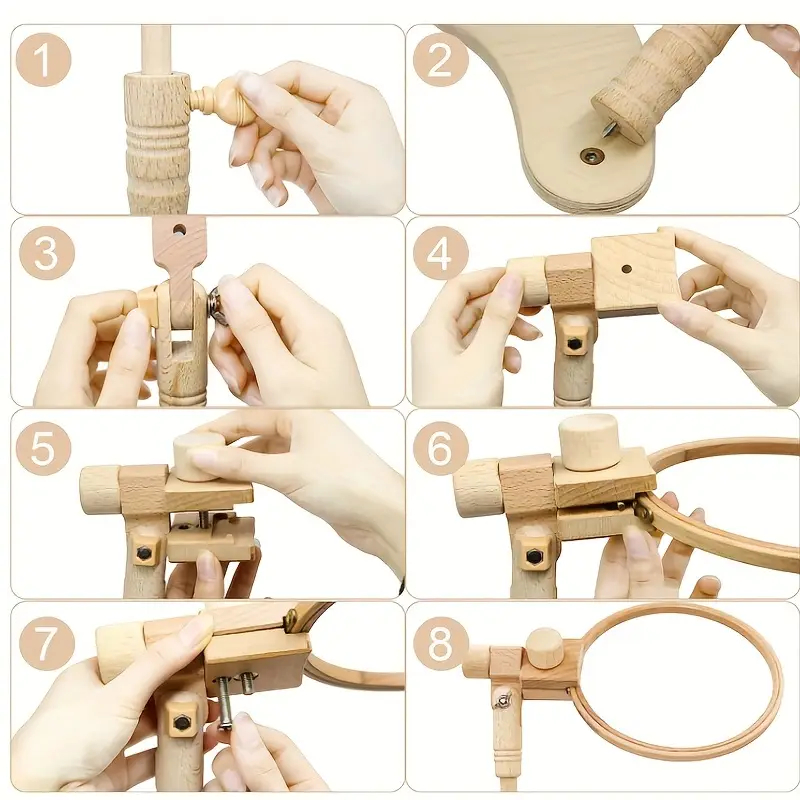 1

2

3

4

5

6

7

8