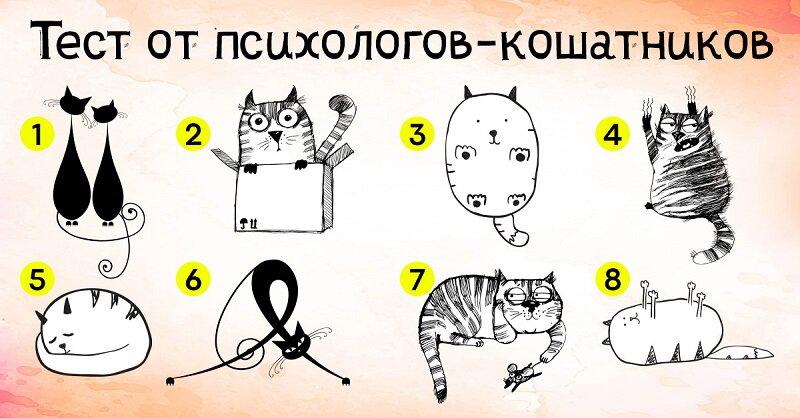 Тест от психологов-кошатников

1

2

3

4

5

6

7

8