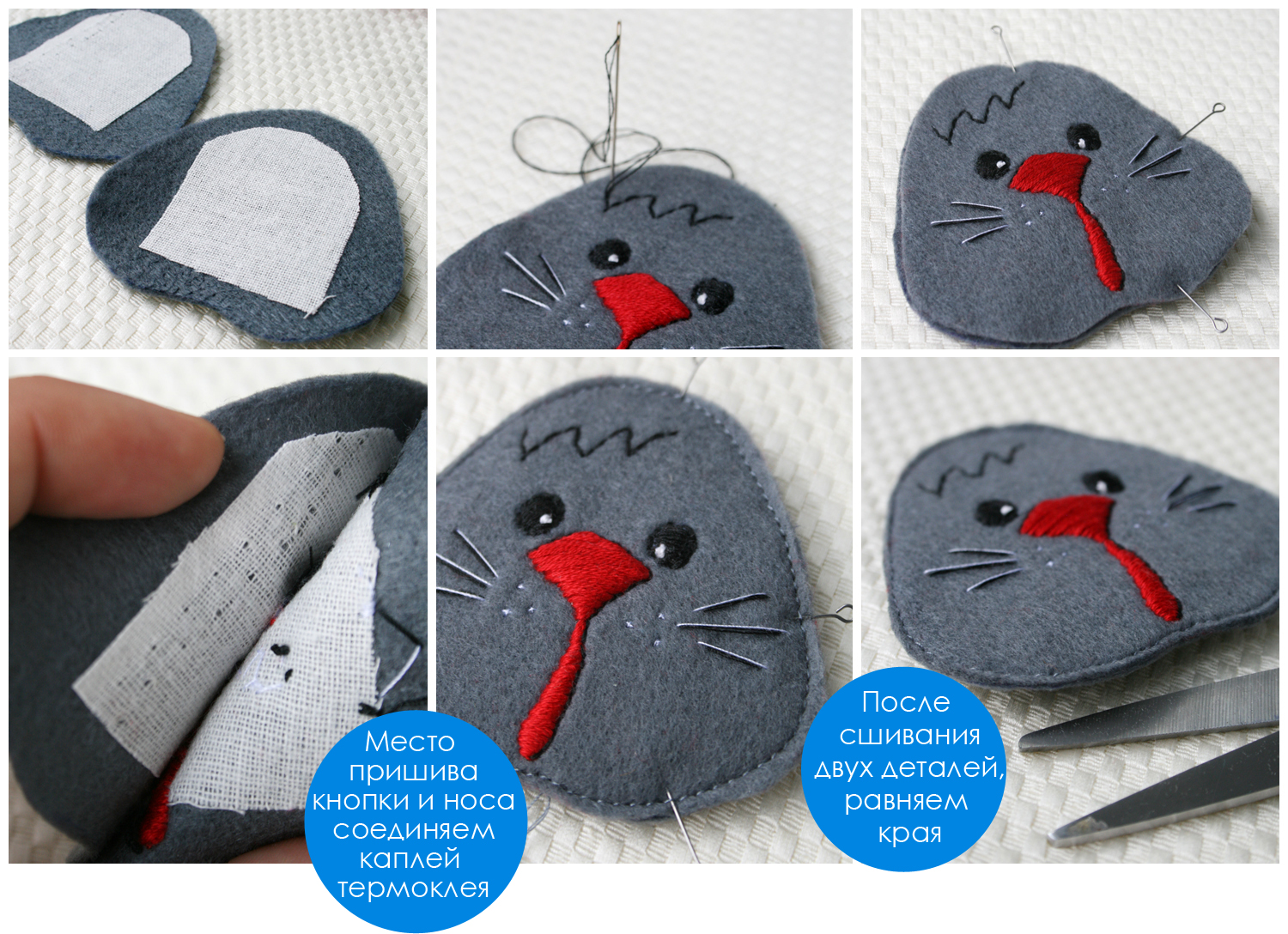 Место пришива кнопки и носа соединяем каплей термоклея

После сшивания двух деталей, равняем края