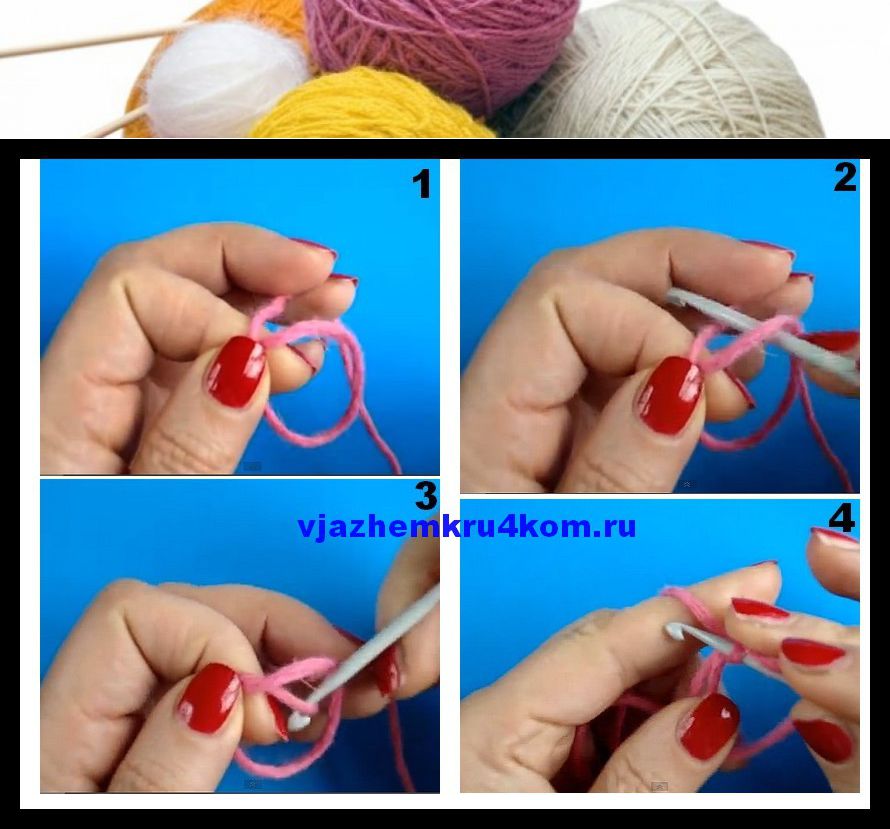 1

2

3

vjazhemkru4kom.ru

4