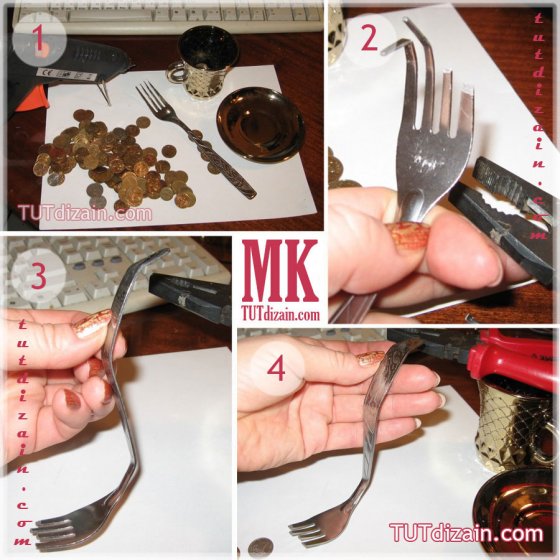 1

TUTdizain.com

2

tutdizain.com

3

tutdizain.com

MK
TUTdizain.com

4

TUTdizain.com