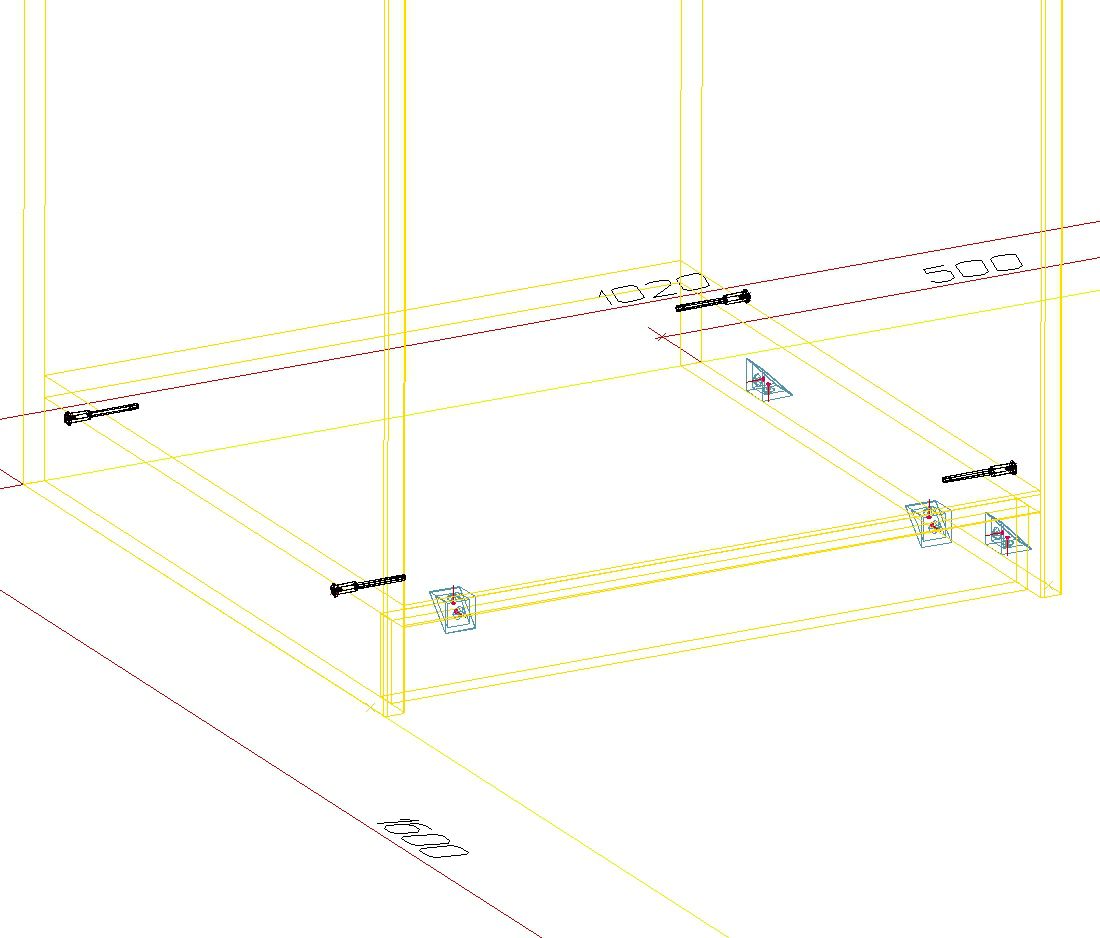 1020

500

1000