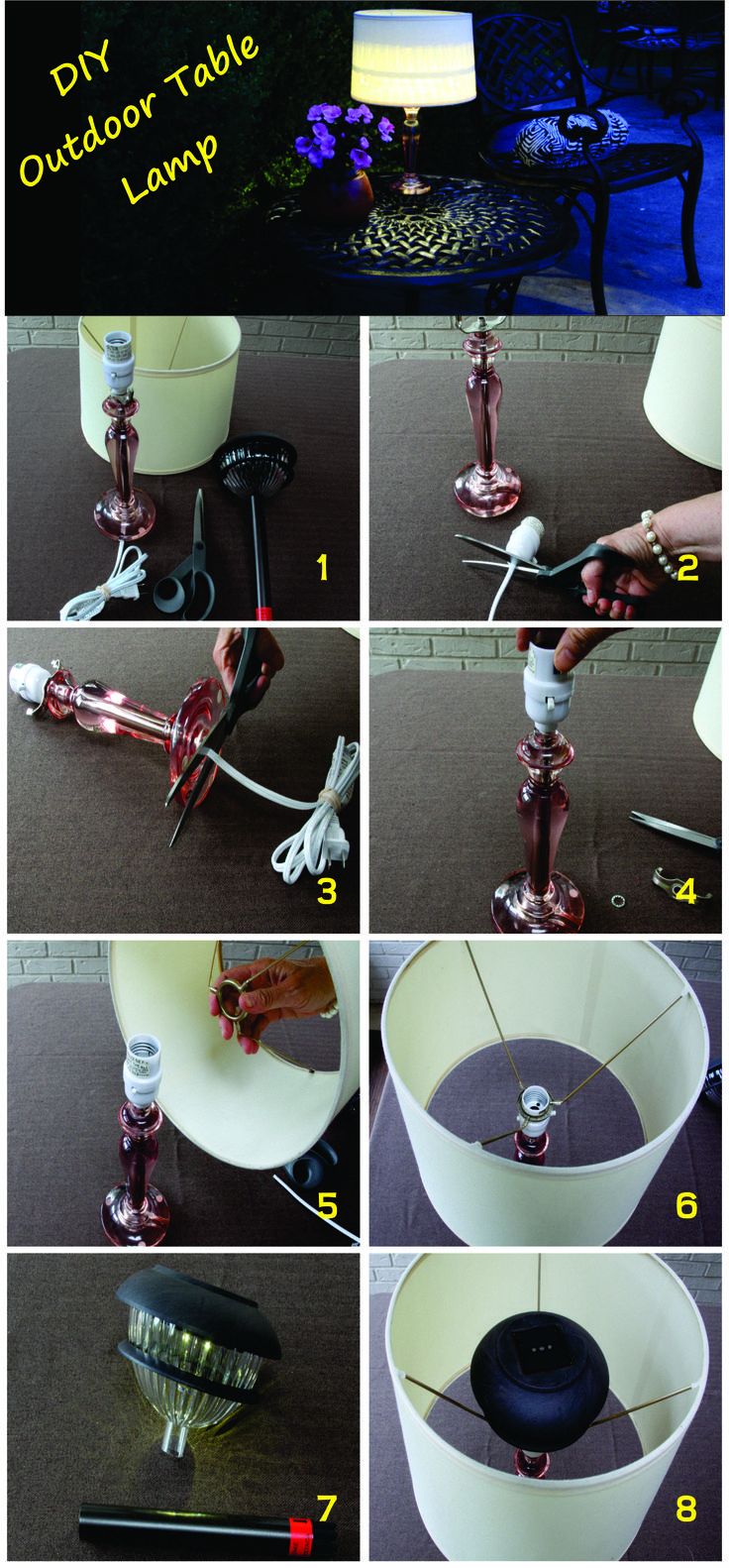 DIY
Outdoor Table
Lamp

1

2

3

4

5

6

7

8