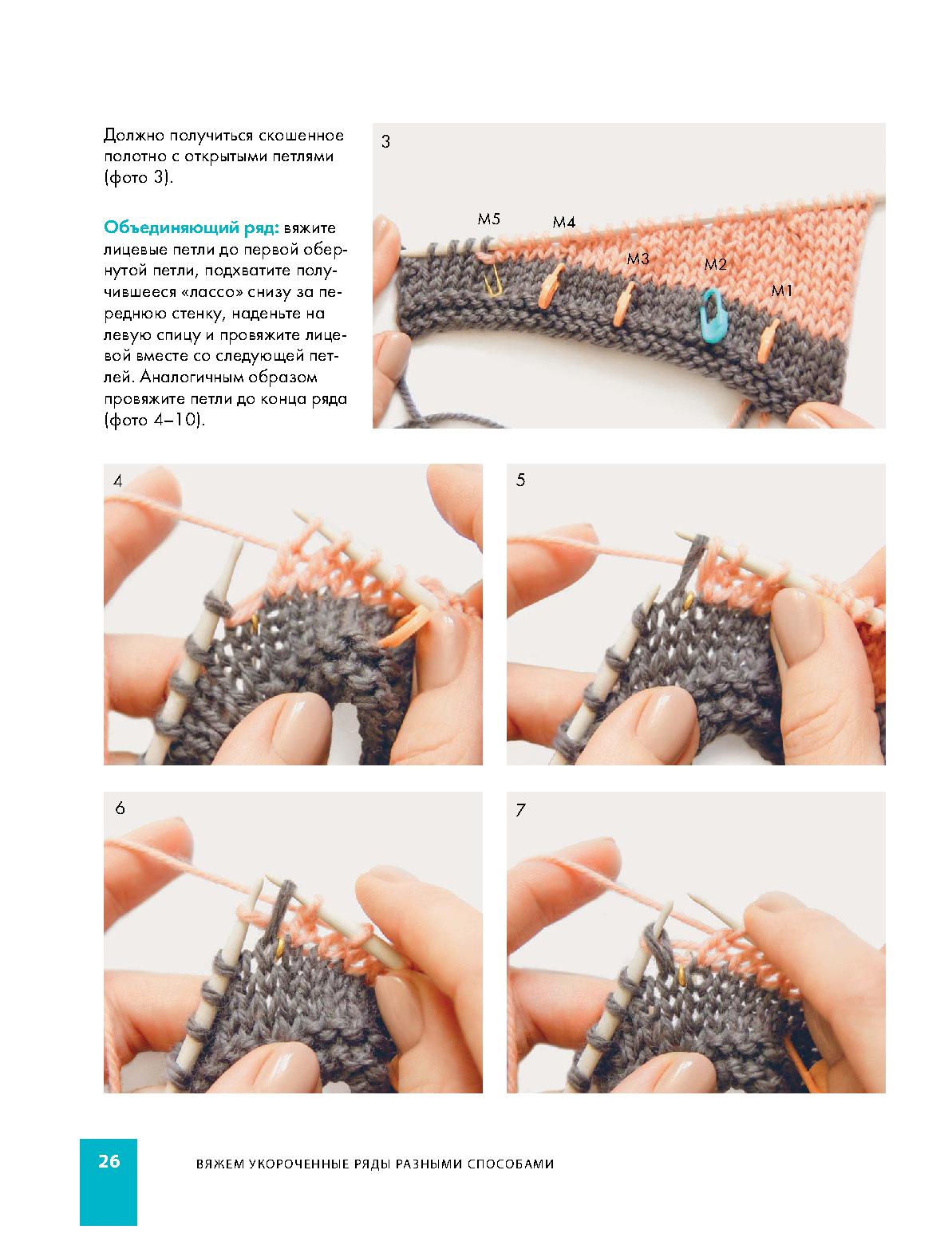 Должно получиться скошенное полотно с открытыми петлями (фото 3).

Объединяющий ряд: вяжите лицевые петли до первой обернутой петли, подхватите получившееся «лассо» снизу за переднюю стенку, наденьте на левую спицу и провяжите лицевой вместе со следующей петлей. Аналогичным образом провяжите петли до конца ряда (фото 4–10).

3

M5

M4

M3

M2

M1

4

5

6

7

26

ВЯЖЕМ УКОРОЧЕННЫЕ РЯДЫ РАЗНЫМИ СПОСОБАМИ