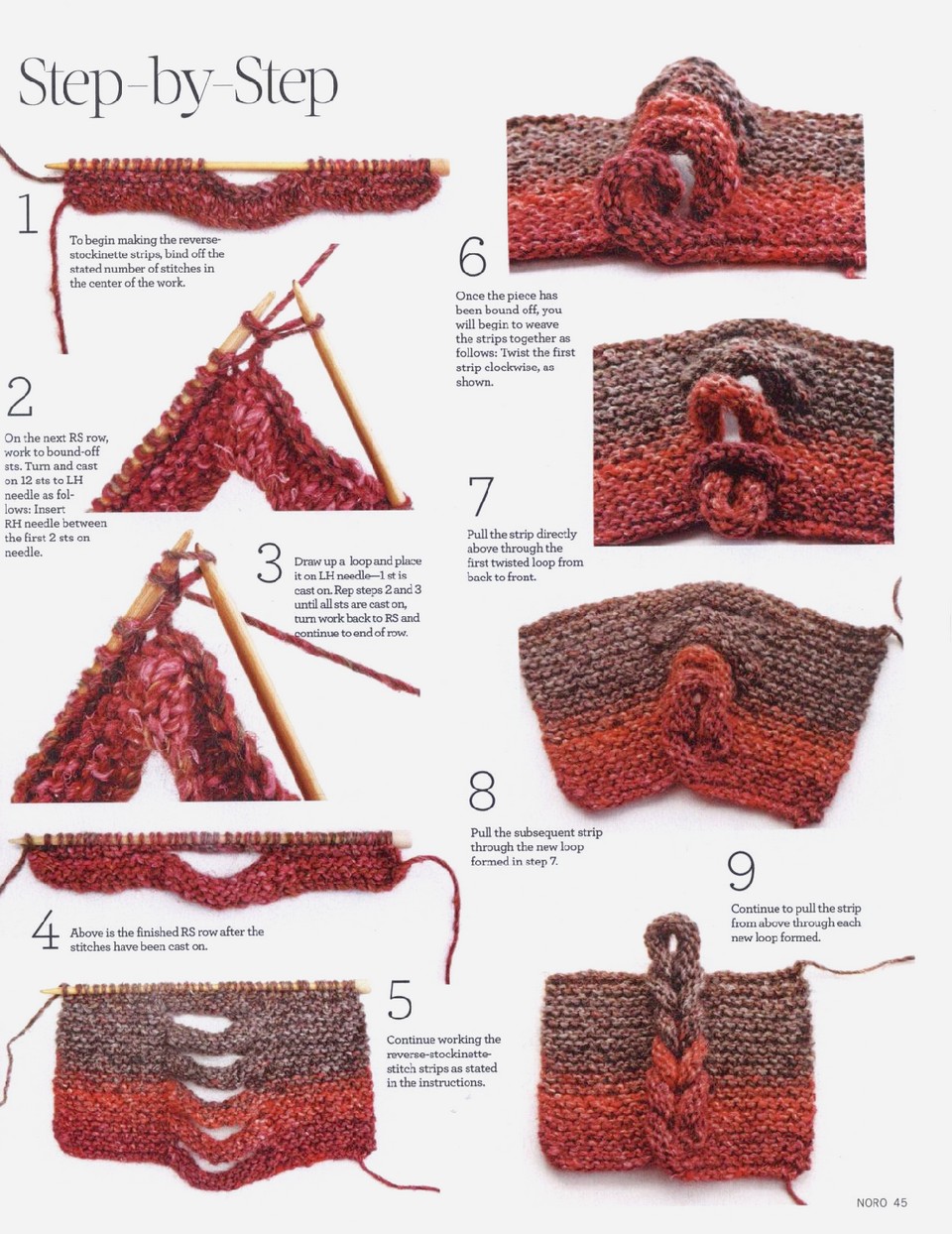 Step-by-Step

1
To begin making the reverse-stockinette strips, bind off the stated number of stitches in the center of the work.

2
On the next RS row, work to bound-off sts. Turn and cast on 12 sts to LH needle as follows: Insert RH needle between the first 2 sts on needle.

3
Draw up a loop and place it on LH needle—1 st is cast on. Rep steps 2 and 3 until all sts are cast on, turn work back to RS and continue to end of row.

4
Above is the finished RS row after the stitches have been cast on.

5
Continue working the reverse-stockinette-stitch strips as stated in the instructions.

6
Once the piece has been bound off, you will begin to weave the strips together as follows: Twist the first strip clockwise, as shown.

7
Pull the strip directly above through the first twisted loop from back to front.

8
Pull the subsequent strip through the new loop formed in step 7.

9
Continue to pull the strip from above through each new loop formed.

NORO 45