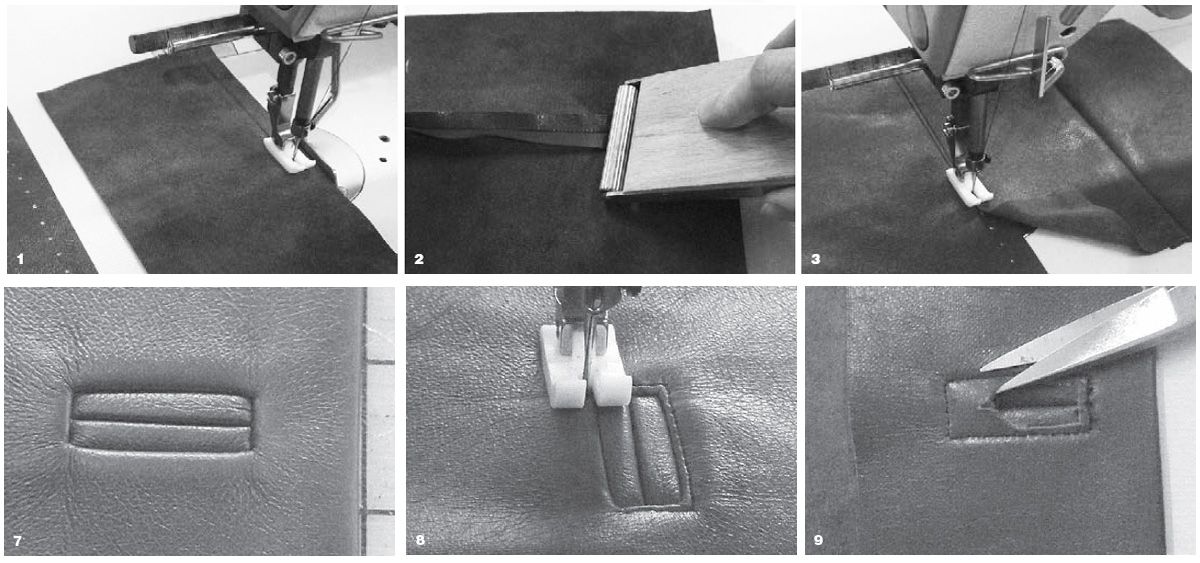 1
2
3
7
8
9