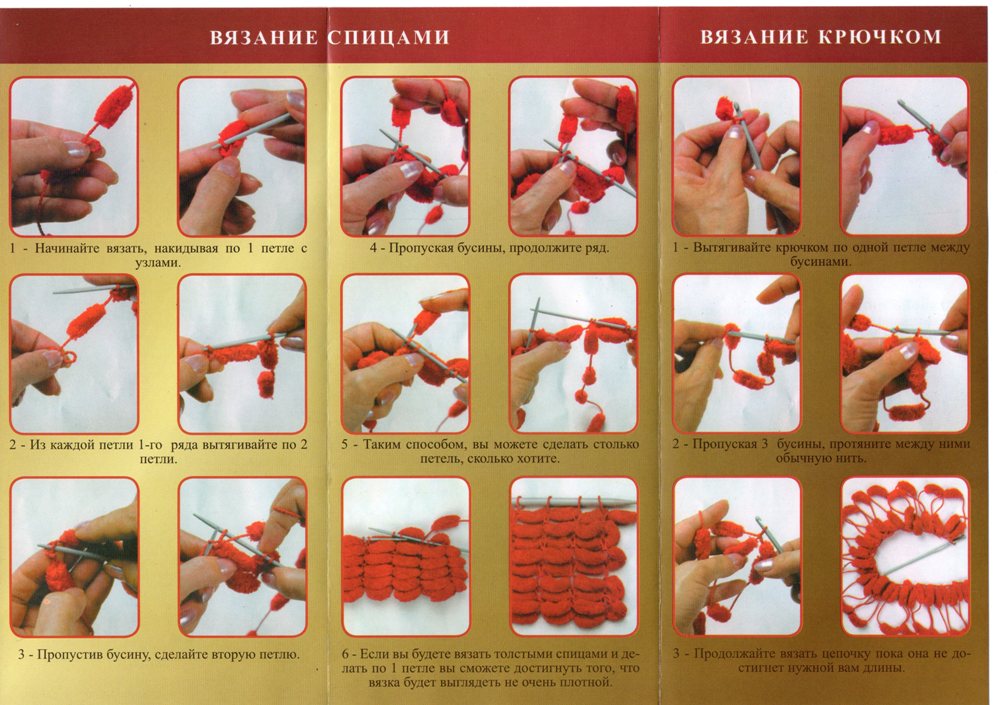 ВЯЗАНИЕ СПИЦАМИ

1 - Начинайте вязать, накидывая по 1 петле с узлами.

2 - Из каждой петли 1-го ряда вытягивайте по 2 петли.

3 - Пропустив бусину, сделайте вторую петлю.

4 - Пропуская бусины, продолжите ряд.

5 - Таким способом, вы можете сделать столько петель, сколько хотите.

6 - Если вы будете вязать толстыми спицами и делать по 1 петле вы сможете достигнуть того, что вязка будет выглядеть не очень плотной.

ВЯЗАНИЕ КРЮЧКОМ

1 - Вытягивайте крючком по одной петле между бусинами.

2 - Пропуская 3 бусины, протяните между ними обычную нить.

3 - Продолжайте вязать цепочку пока она не достигнет нужной вам длины.