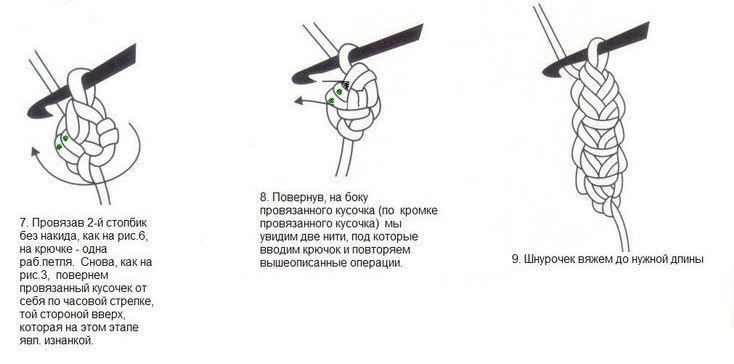 7. Провязав 2-й столбик без накида, как на рис.6, на крючке - одна раб.петля. Снова, как на рис.3, повернем провязанный кусочек от себя по часовой стрелке, той стороной вверх, которая на этом этапе явл. изнанкой.

8. Повернув, на боку провязанного кусочка (по кромке провязанного кусочка) мы увидим две нити, под которые вводим крючок и повторяем вышеописанные операции.

9. Шнурочек вяжем до нужной длины