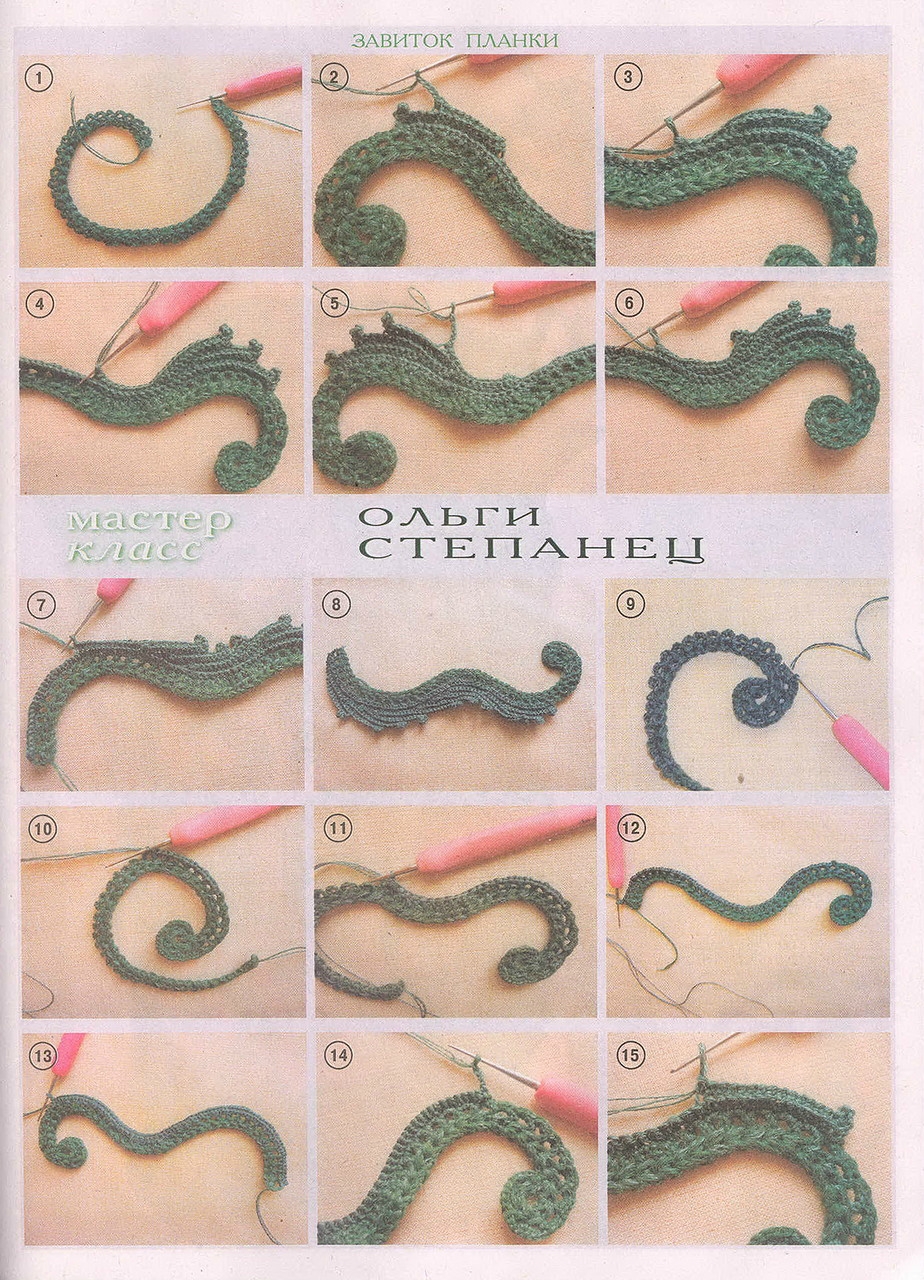 ЗАВИТОК ПЛАНКИ

1

2

3

4

5

6

мастер класс

ОЛЬГИ СТЕПАНЕЦ

7

8

9

10

11

12

13

14

15