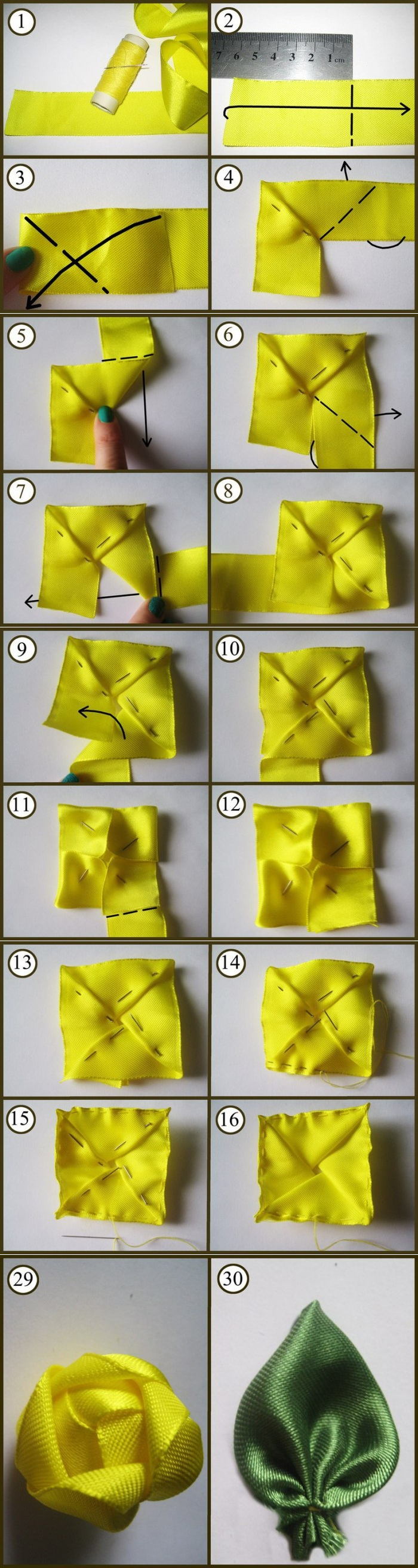 1
2
7 6 5 4 3 2 1 cm
3
4
5
6
7
8
9
10
11
12
13
14
15
16
29
30