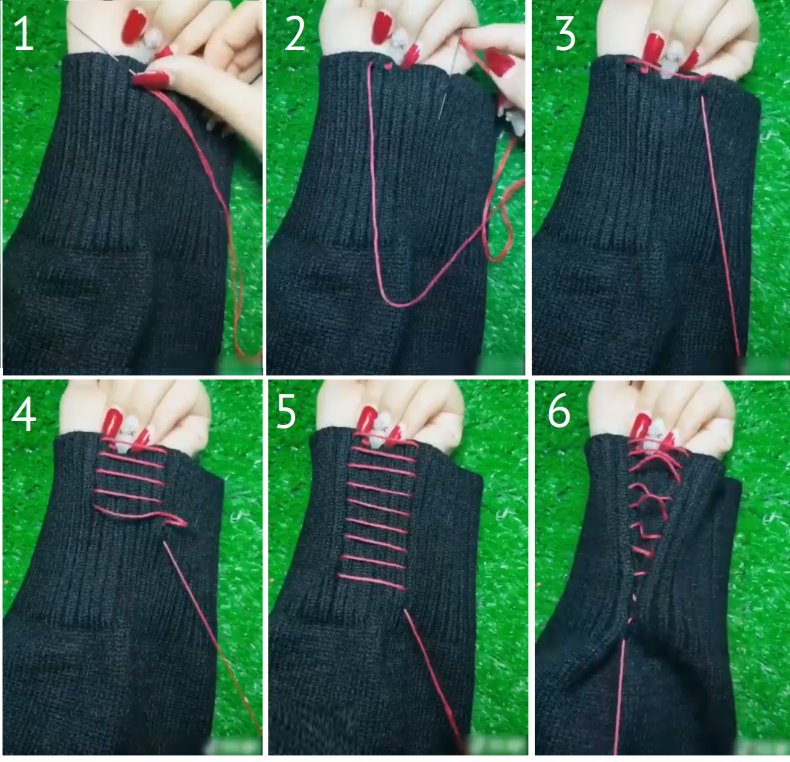 1

2

3

4

5

6