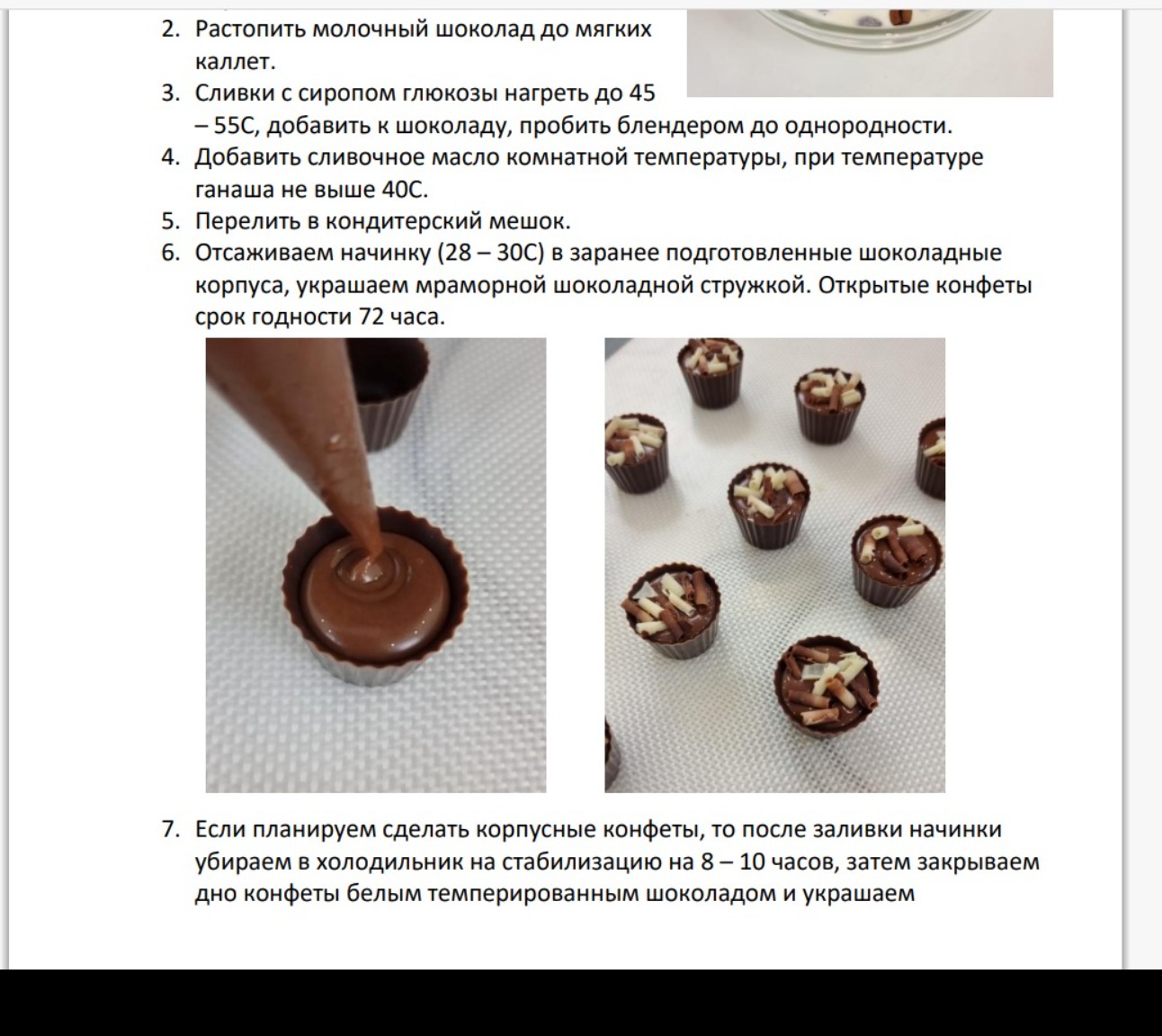 2. Растопить молочный шоколад до мягких каллет.
3. Сливки с сиропом глюкозы нагреть до 45 – 55С, добавить к шоколаду, пробить блендером до однородности.
4. Добавить сливочное масло комнатной температуры, при температуре ганаша не выше 40С.
5. Перелить в кондитерский мешок.
6. Отсаживаем начинку (28 – 30С) в заранее подготовленные шоколадные корпуса, украшаем мраморной шоколадной стружкой. Открытые конфеты срок годности 72 часа.

7. Если планируем сделать корпусные конфеты, то после заливки начинки убираем в холодильник на стабилизацию на 8 – 10 часов, затем закрываем дно конфеты белым темперированным шоколадом и украшаем