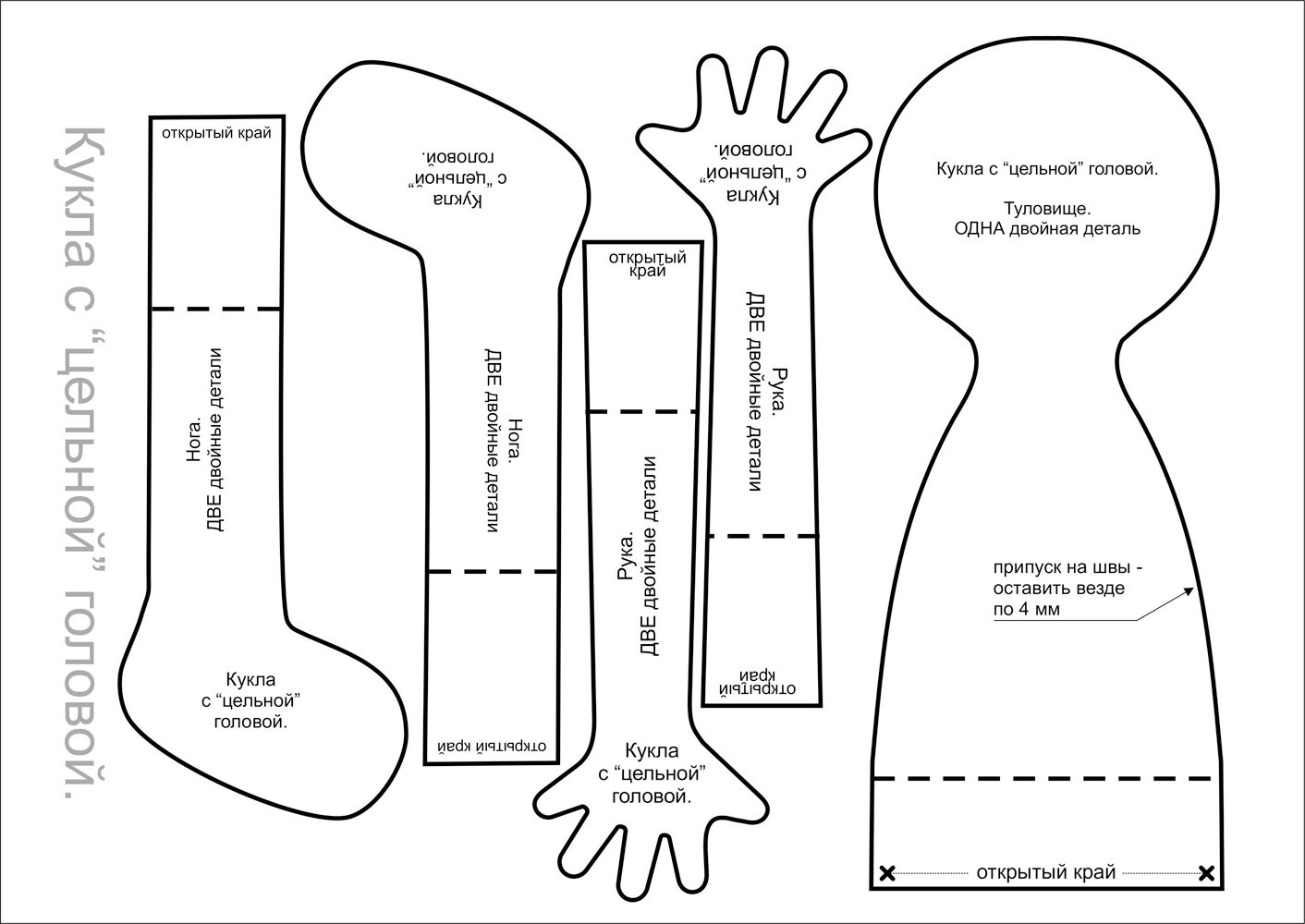 Кукла с "цельной" головой.

открытый край

Нога.
ДВЕ двойные детали

Кукла
с "цельной"
головой.

Кукла
с "цельной"
головой.

Нога.
ДВЕ двойные детали

открытый край

открытый
край

Рука.
ДВЕ двойные детали

Кукла
с "цельной"
головой.

Кукла
с "цельной"
головой.

Рука.
ДВЕ двойные детали

открытый
край

Кукла с "цельной" головой.

Туловище.
ОДНА двойная деталь

припуск на швы -
оставить везде
по 4 мм

открытый край