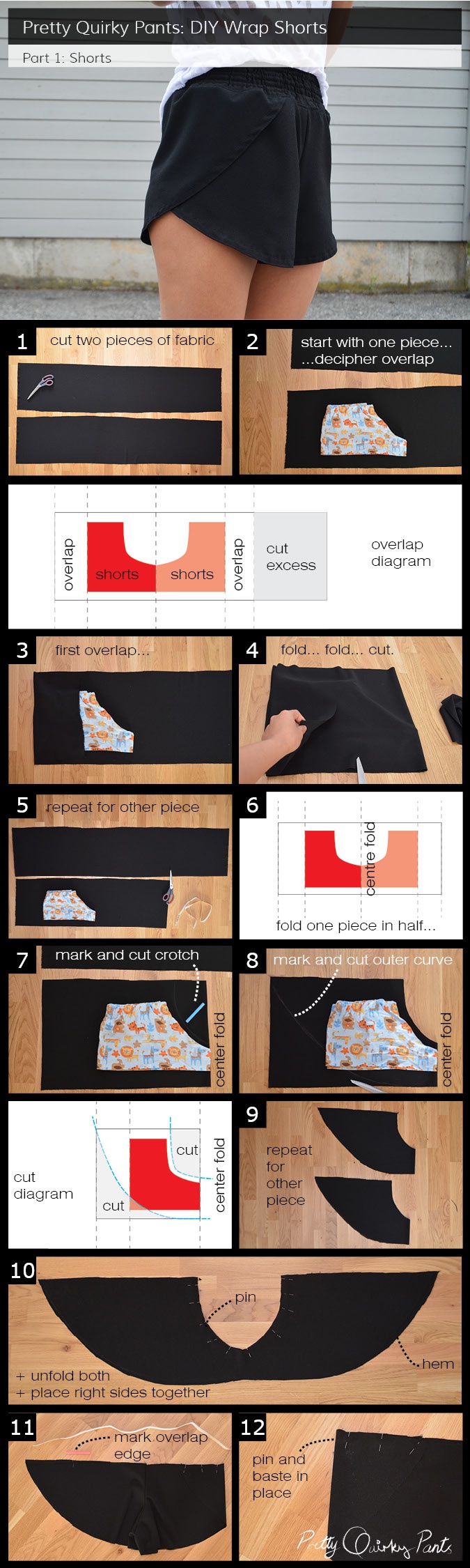 Pretty Quirky Pants: DIY Wrap Shorts

Part 1: Shorts

1 cut two pieces of fabric

2 start with one piece... ...decipher overlap

overlap shorts shorts overlap cut excess overlap diagram

3 first overlap...

4 fold... fold... cut.

5 repeat for other piece

6 centre fold

fold one piece in half...

7 mark and cut crotch

center fold

8 mark and cut outer curve

center fold

cut diagram cut cut center fold

9 repeat for other piece

10 pin

hem

+ unfold both
+ place right sides together

11 mark overlap edge

12 pin and baste in place

Pretty Quirky Pants