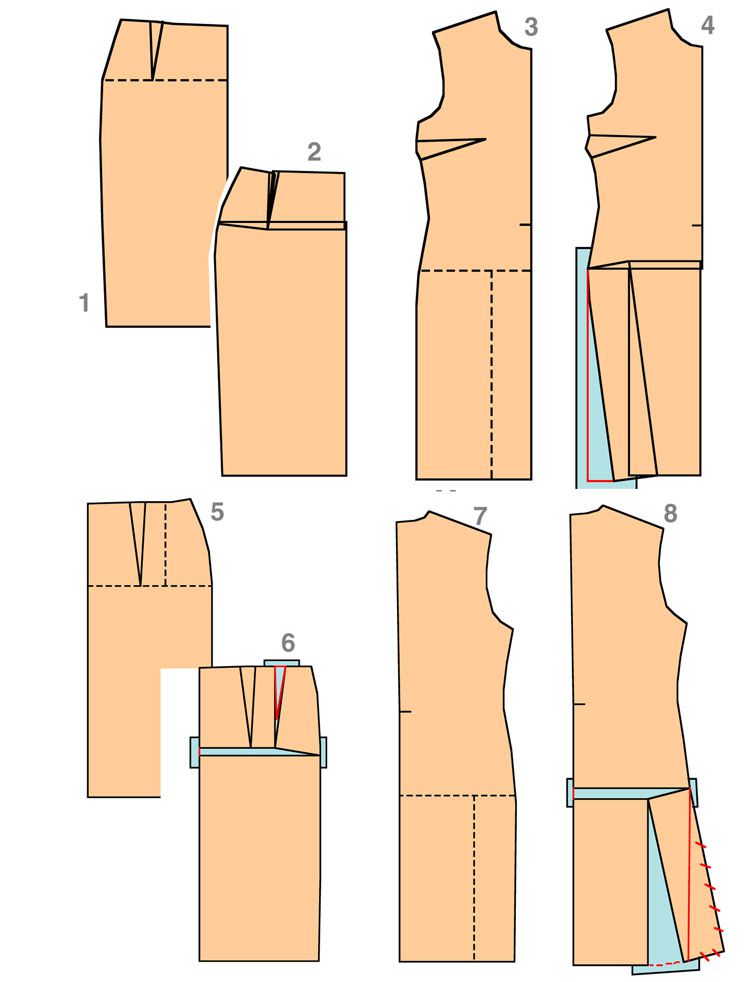 1
2
3
4
5
6
7
8