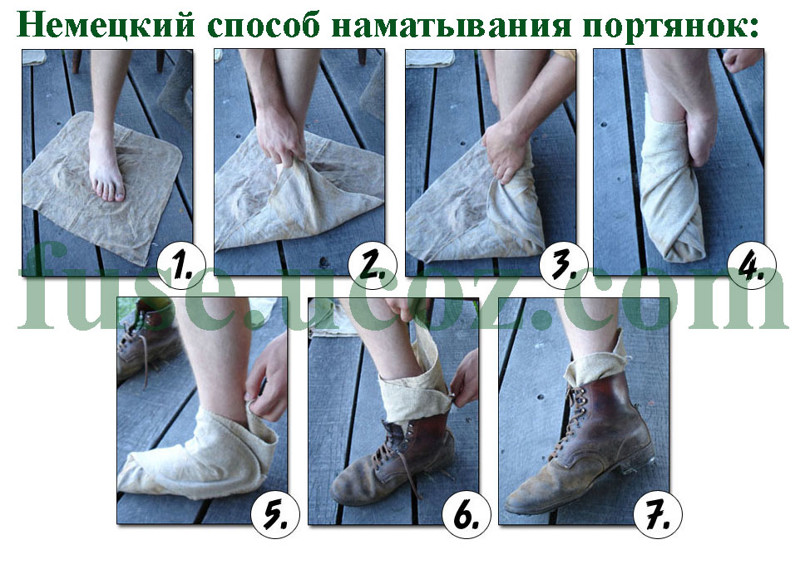 Немецкий способ наматывания портянок:

1.

2.

3.

4.

fuse.ucoz.com

5.

6.

7.