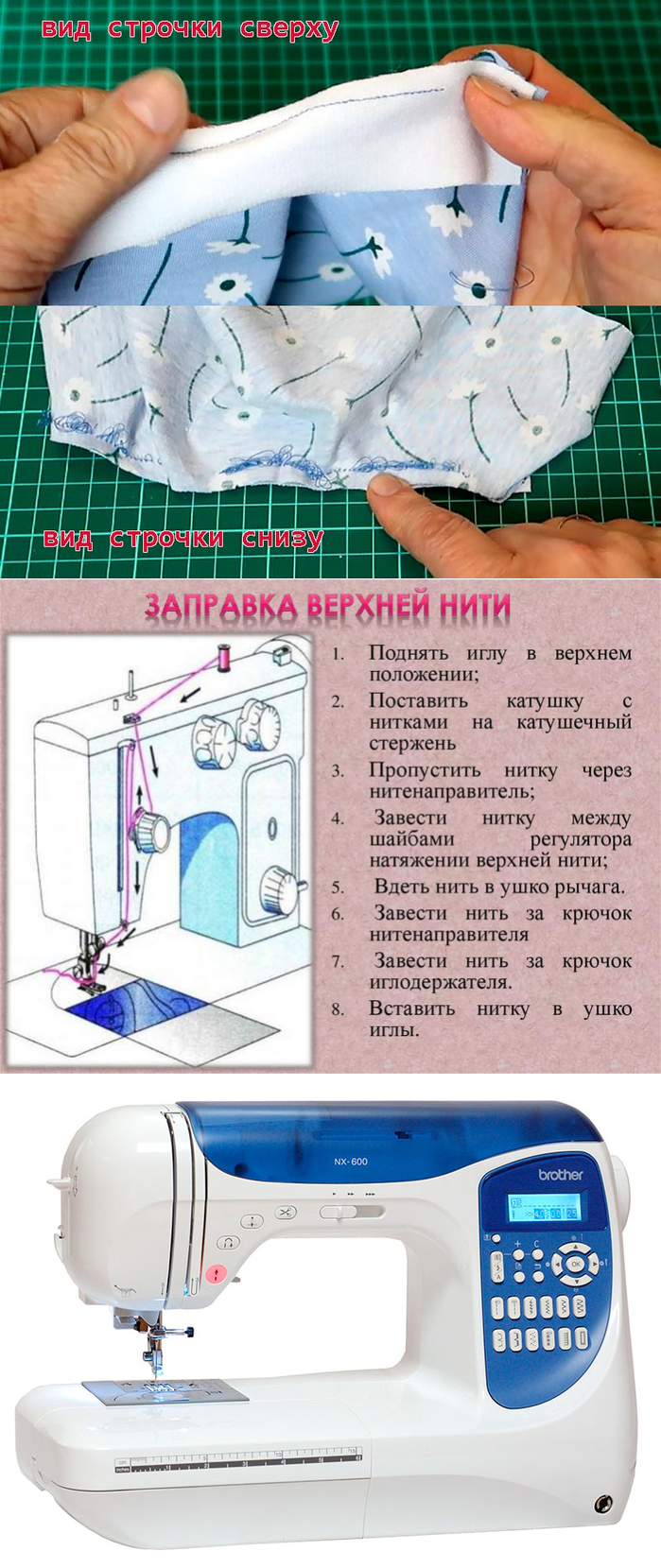 вид строчки сверху

вид строчки снизу

ЗАПРАВКА ВЕРХНЕЙ НИТИ

1. Поднять иглу в верхнем положении;
2. Поставить катушку с нитками на катушечный стержень
3. Пропустить нитку через нитенаправитель;
4. Завести нитку между шайбами регулятора натяжении верхней нити;
5. Вдеть нить в ушко рычага.
6. Завести нить за крючок нитенаправителя
7. Завести нить за крючок иглодержателя.
8. Вставить нитку в ушко иглы.

NX-600

brother

OK