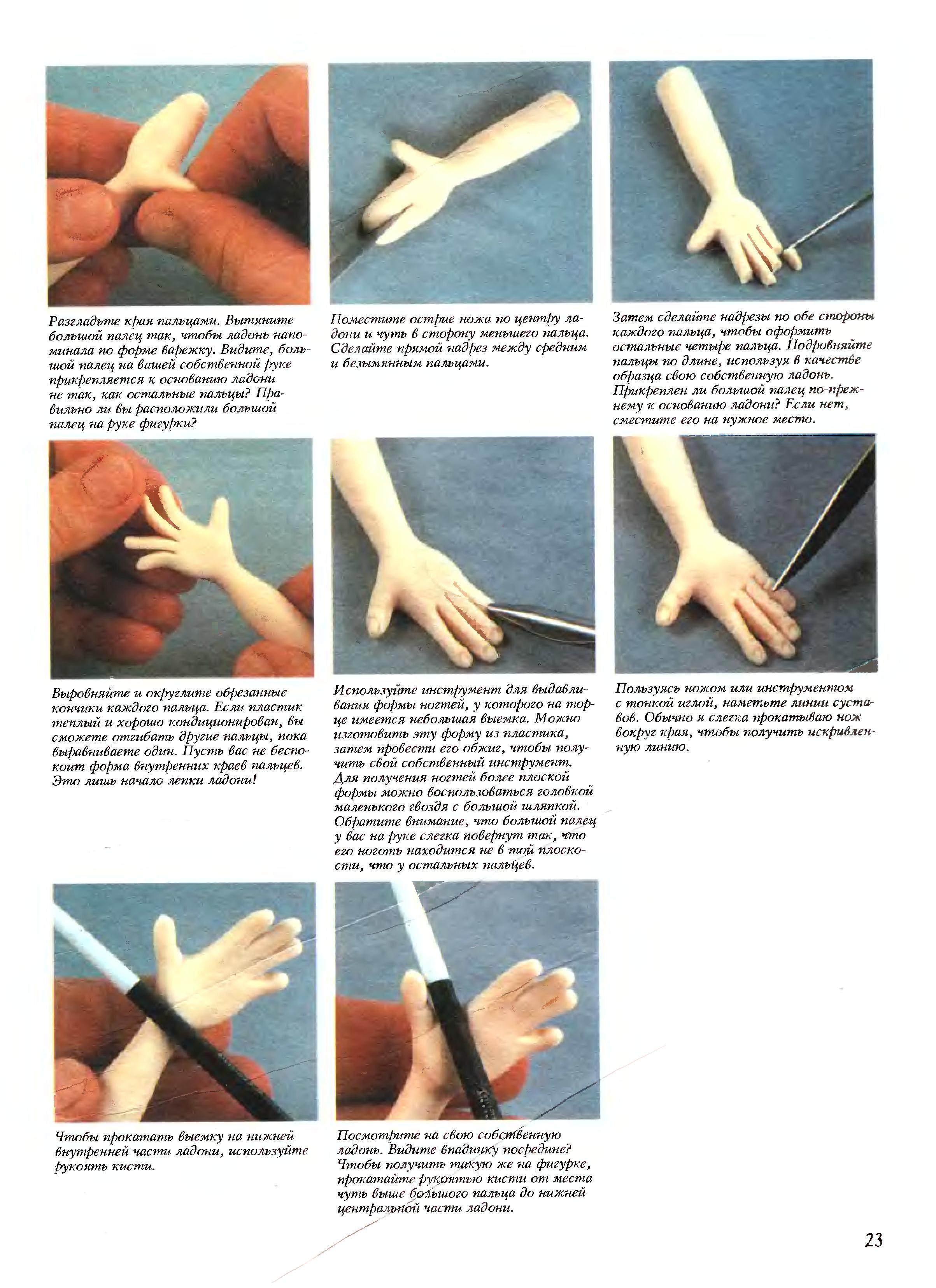 Разгладьте края пальцами. Вытяните большой палец так, чтобы ладонь напоминала по форме варежку. Видите, большой палец на вашей собственной руке прикрепляется к основанию ладони не так, как остальные пальцы? Правильно ли вы расположили большой палец на руке фигурки?

Поместите острие ножа по центру ладони и чуть в сторону меньшего пальца. Сделайте прямой надрез между средним и безымянным пальцами.

Затем сделайте надрезы по обе стороны каждого пальца, чтобы оформить остальные четыре пальца. Подровняйте пальцы по длине, используя в качестве образца свою собственную ладонь. Прикреплен ли большой палец по-прежнему к основанию ладони? Если нет, сместите его на нужное место.

Выровняйте и округлите обрезанные кончики каждого пальца. Если пластик теплый и хорошо кондиционирован, вы сможете отгибать другие пальцы, пока выравниваете один. Пусть вас не беспокоит форма внутренних краев пальцев. Это лишь начало лепки ладони!

Используйте инструмент для выдавливания формы ногтей, у которого на торце имеется небольшая выемка. Можно изготовить эту форму из пластика, затем провести его обжиг, чтобы получить свой собственный инструмент. Для получения ногтей более плоской формы можно воспользоваться головкой маленького гвоздя с большой шляпкой. Обратите внимание, что большой палец у вас на руке слегка повернут так, что его ноготь находится не в той плоскости, что у остальных пальцев.

Пользуясь ножом или инструментом с тонкой иглой, наметьте линии суставов. Обычно я слегка прокатываю нож вокруг края, чтобы получить искривленную линию.

Чтобы прокатать выемку на нижней внутренней части ладони, используйте рукоять кисти.

Посмотрите на свою собственную ладонь. Видите впадинку посредине? Чтобы получить такую же на фигурке, прокатайте рукоятью кисти от места чуть выше большого пальца до нижней центральной части ладони.

23