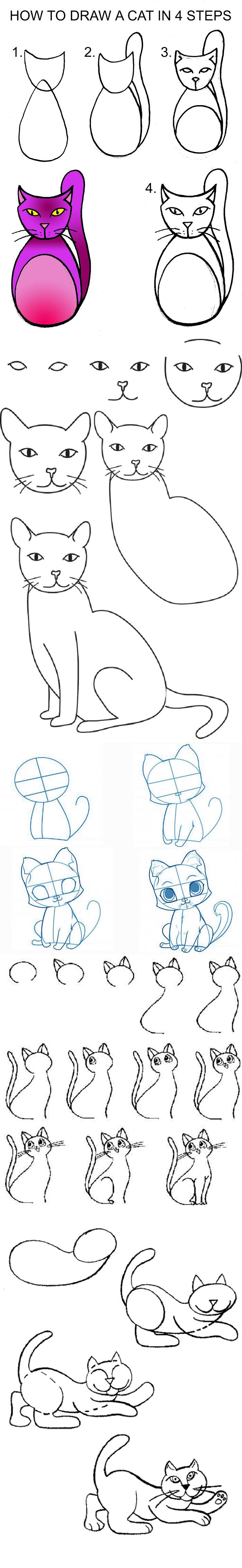 HOW TO DRAW A CAT IN 4 STEPS

1.

2.

3.

4.