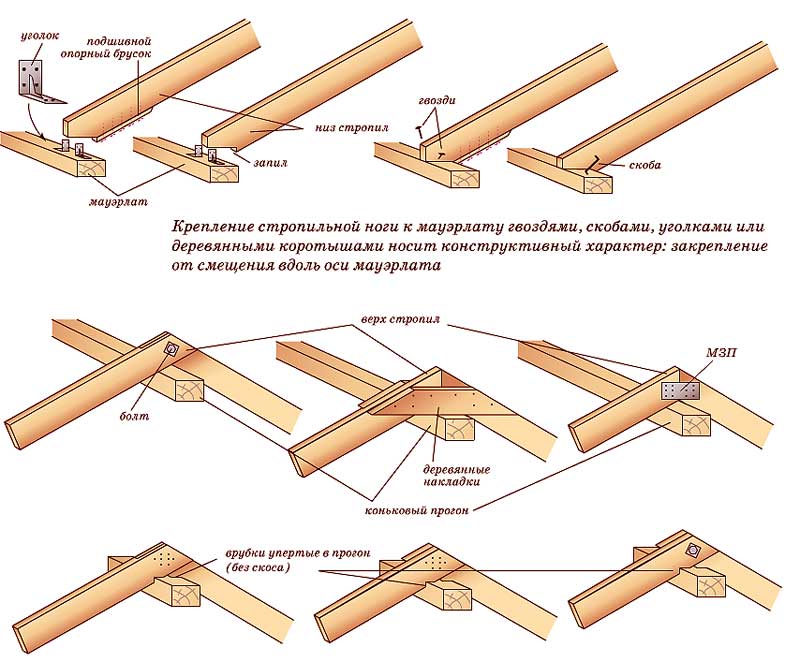 уголок
подшивной опорный брусок
низ стропил
запил
мауэрлат
гвозди
скоба

Крепление стропильной ноги к мауэрлату гвоздями, скобами, уголками или деревянными коротышами носит конструктивный характер: закрепление от смещения вдоль оси мауэрлата

верх стропил
МЗП
болт
деревянные накладки
коньковый прогон

врубки упертые в прогон (без скоса)