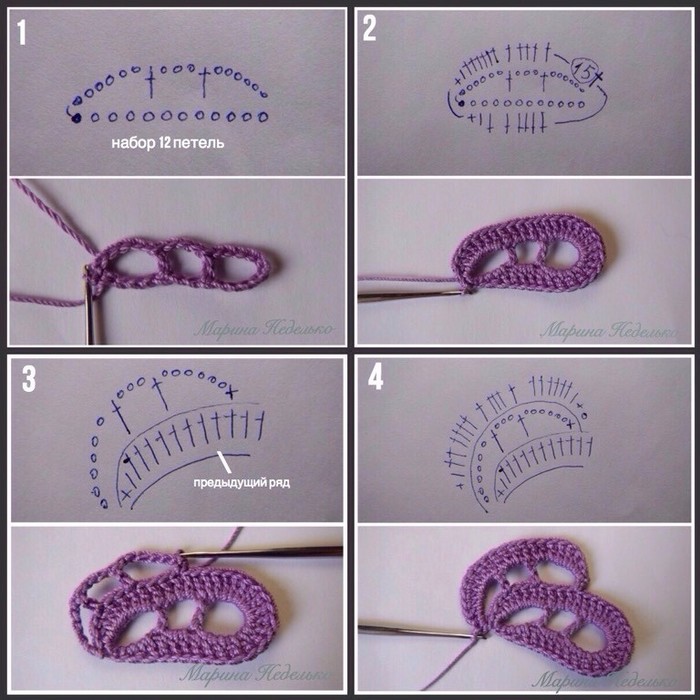 1

набор 12 петель

Марина Неделько

2

15

Марина Неделько

3

предыдущий ряд

Марина Неделько

4

Марина Неделько