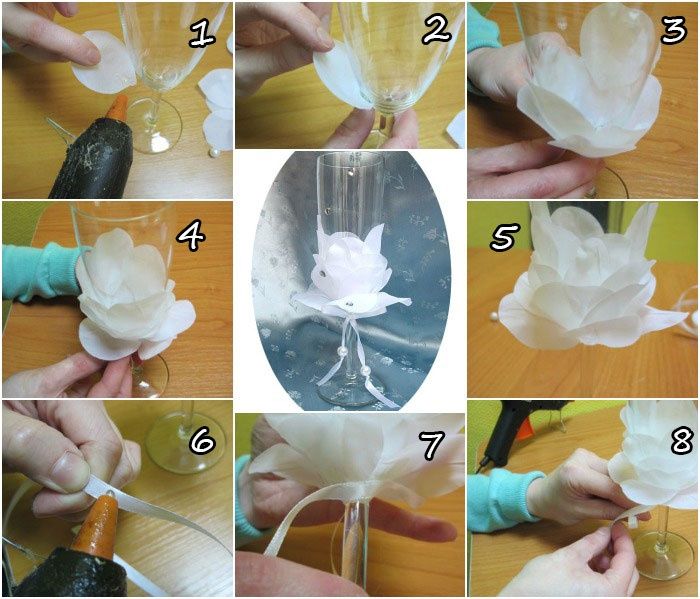 1

2

3

4

5

6

7

8