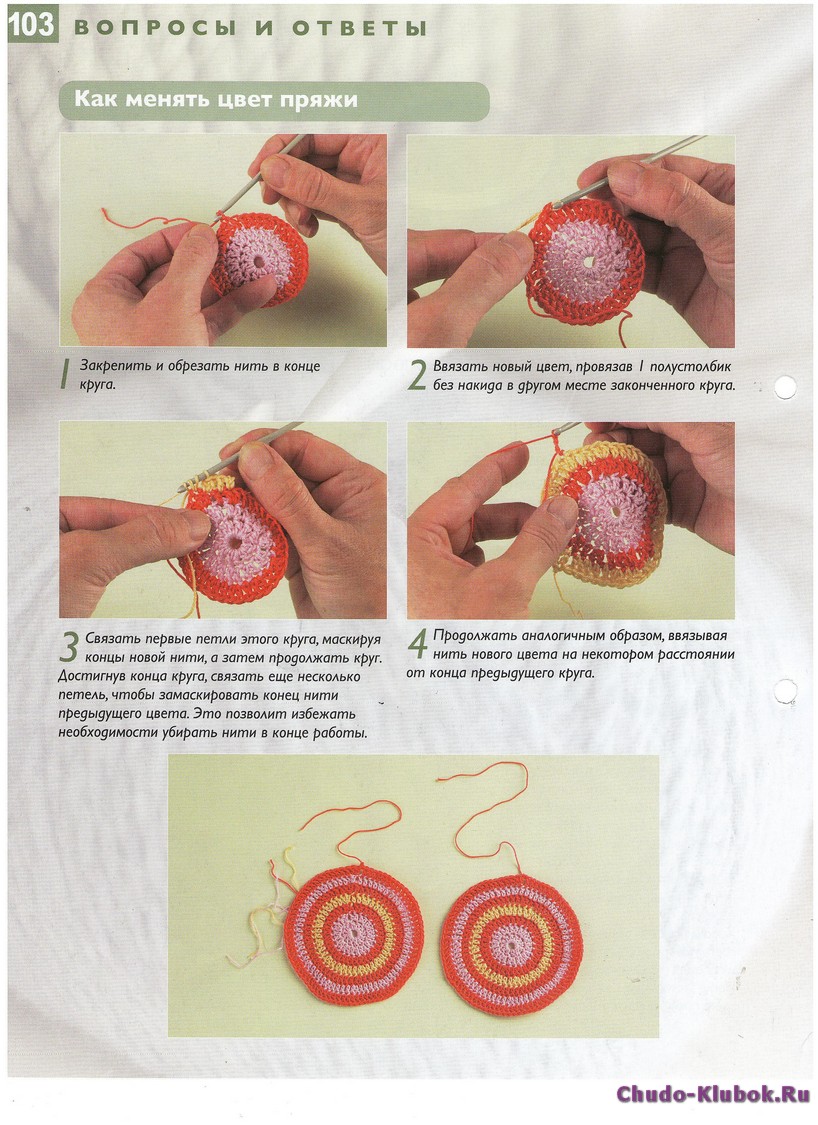 103 ВОПРОСЫ И ОТВЕТЫ

Как менять цвет пряжи

1 Закрепить и обрезать нить в конце круга.

2 Ввязать новый цвет, провязав 1 полустолбик без накида в другом месте законченного круга.

3 Связать первые петли этого круга, маскируя концы новой нити, а затем продолжать круг. Достигнув конца круга, связать еще несколько петель, чтобы замаскировать конец нити предыдущего цвета. Это позволит избежать необходимости убирать нити в конце работы.

4 Продолжать аналогичным образом, ввязывая нить нового цвета на некотором расстоянии от конца предыдущего круга.

Chudo-Klubok.Ru