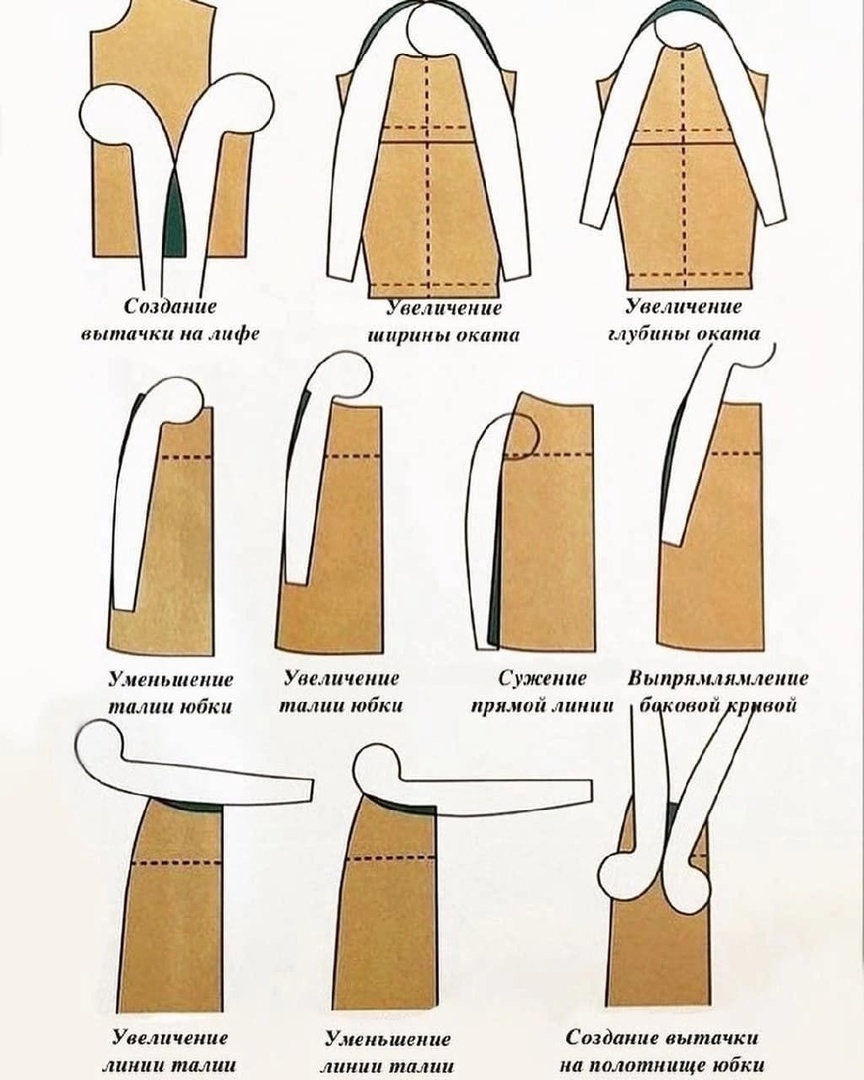 Создание вытачки на лифе

Увеличение ширины оката

Увеличение глубины оката

Уменьшение талии юбки

Увеличение талии юбки

Сужение прямой линии

Выпрямлямление боковой кривой

Увеличение линии талии

Уменьшение линии талии

Создание вытачки на полотнище юбки