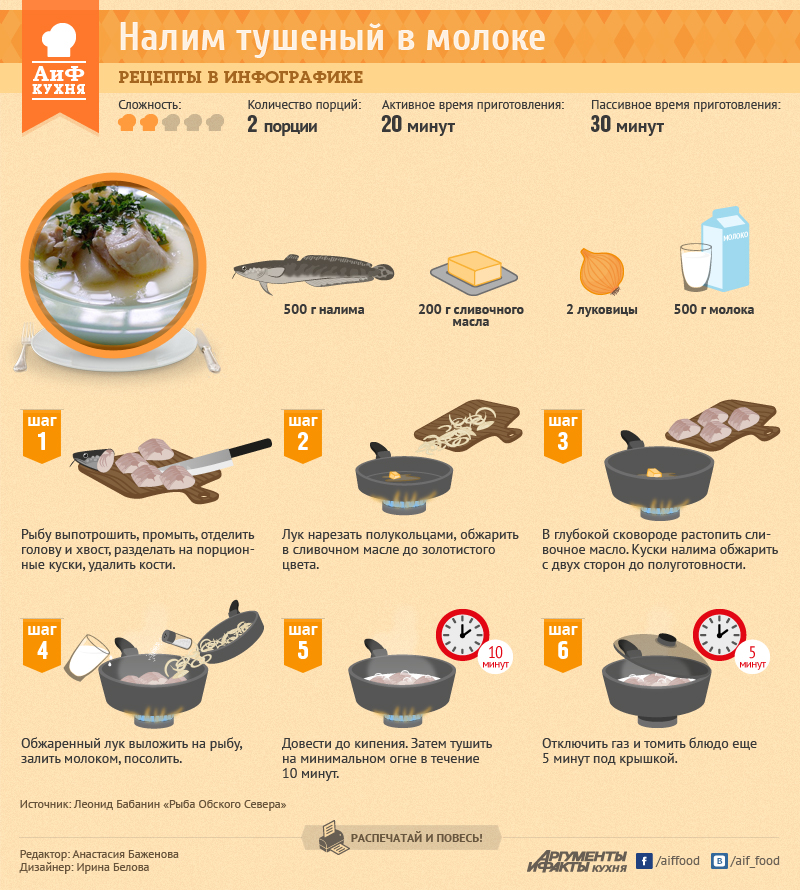 АиФ КУХНЯ

Налим тушеный в молоке

РЕЦЕПТЫ В ИНФОГРАФИКЕ

Сложность:

Количество порций:
2 порции

Активное время приготовления:
20 минут

Пассивное время приготовления:
30 минут

500 г налима

200 г сливочного масла

2 луковицы

МОЛОКО

500 г молока

шаг 1

Рыбу выпотрошить, промыть, отделить голову и хвост, разделать на порционные куски, удалить кости.

шаг 2

Лук нарезать полукольцами, обжарить в сливочном масле до золотистого цвета.

шаг 3

В глубокой сковороде растопить сливочное масло. Куски налима обжарить с двух сторон до полуготовности.

шаг 4

Обжаренный лук выложить на рыбу, залить молоком, посолить.

шаг 5

10 минут

Довести до кипения. Затем тушить на минимальном огне в течение 10 минут.

шаг 6

5 минут

Отключить газ и томить блюдо еще 5 минут под крышкой.

Источник: Леонид Бабанин «Рыба Обского Севера»

РАСПЕЧАТАЙ И ПОВЕСЬ!

Редактор: Анастасия Баженова
Дизайнер: Ирина Белова

АРГУМЕНТЫ И ФАКТЫ КУХНЯ

/aiffood

/aif_food