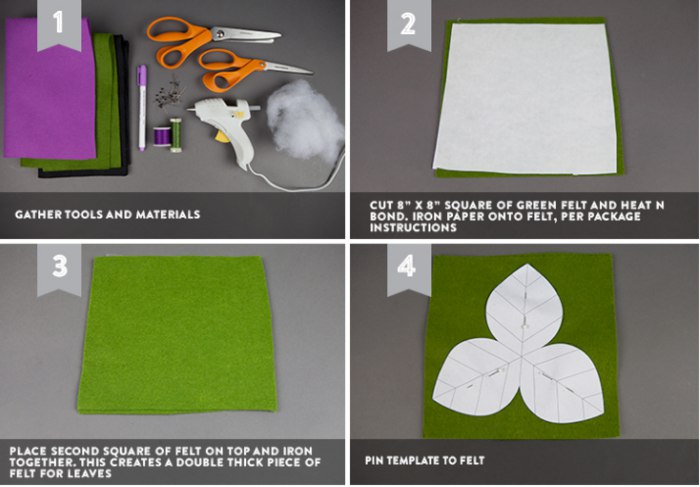 1

GATHER TOOLS AND MATERIALS

2

CUT 8" X 8" SQUARE OF GREEN FELT AND HEAT N BOND. IRON PAPER ONTO FELT, PER PACKAGE INSTRUCTIONS

3

PLACE SECOND SQUARE OF FELT ON TOP AND IRON TOGETHER. THIS CREATES A DOUBLE THICK PIECE OF FELT FOR LEAVES

4

PIN TEMPLATE TO FELT