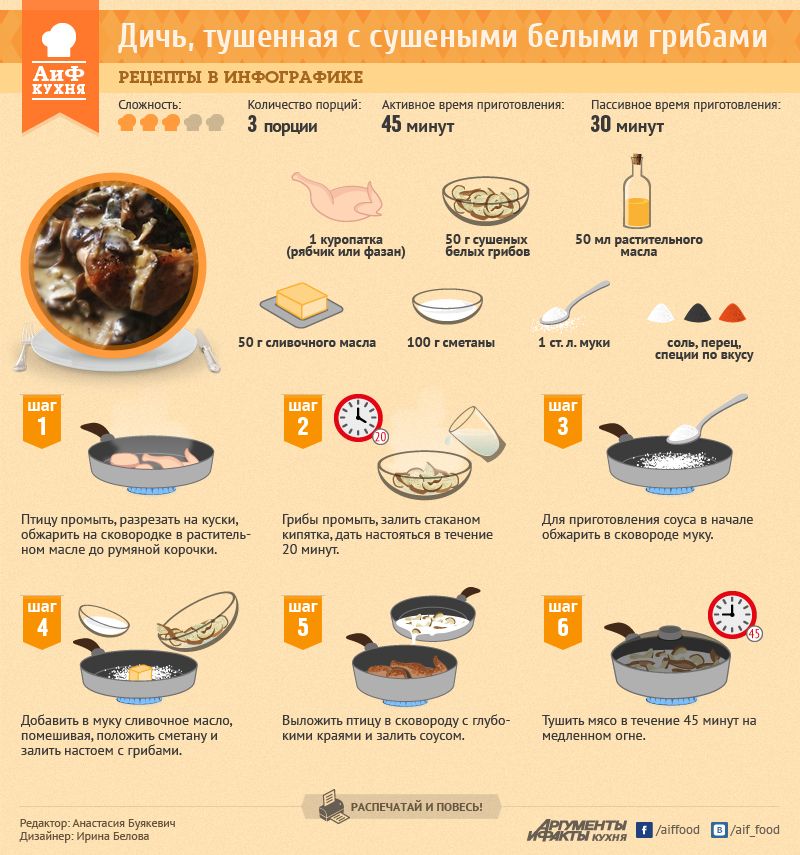 АиФ КУХНЯ

Дичь, тушенная с сушеными белыми грибами

РЕЦЕПТЫ В ИНФОГРАФИКЕ

Сложность:

Количество порций: 3 порции

Активное время приготовления: 45 минут

Пассивное время приготовления: 30 минут

1 куропатка (рябчик или фазан)

50 г сушеных белых грибов

50 мл растительного масла

50 г сливочного масла

100 г сметаны

1 ст. л. муки

соль, перец, специи по вкусу

шаг 1

Птицу промыть, разрезать на куски, обжарить на сковородке в растительном масле до румяной корочки.

шаг 2

20

Грибы промыть, залить стаканом кипятка, дать настояться в течение 20 минут.

шаг 3

Для приготовления соуса в начале обжарить в сковороде муку.

шаг 4

Добавить в муку сливочное масло, помешивая, положить сметану и залить настоем с грибами.

шаг 5

Выложить птицу в сковороду с глубокими краями и залить соусом.

шаг 6

45

Тушить мясо в течение 45 минут на медленном огне.

Редактор: Анастасия Буякевич
Дизайнер: Ирина Белова

РАСПЕЧАТАЙ И ПОВЕСЬ!

АРГУМЕНТЫ И ФАКТЫ КУХНЯ

/aiffood

/aif_food