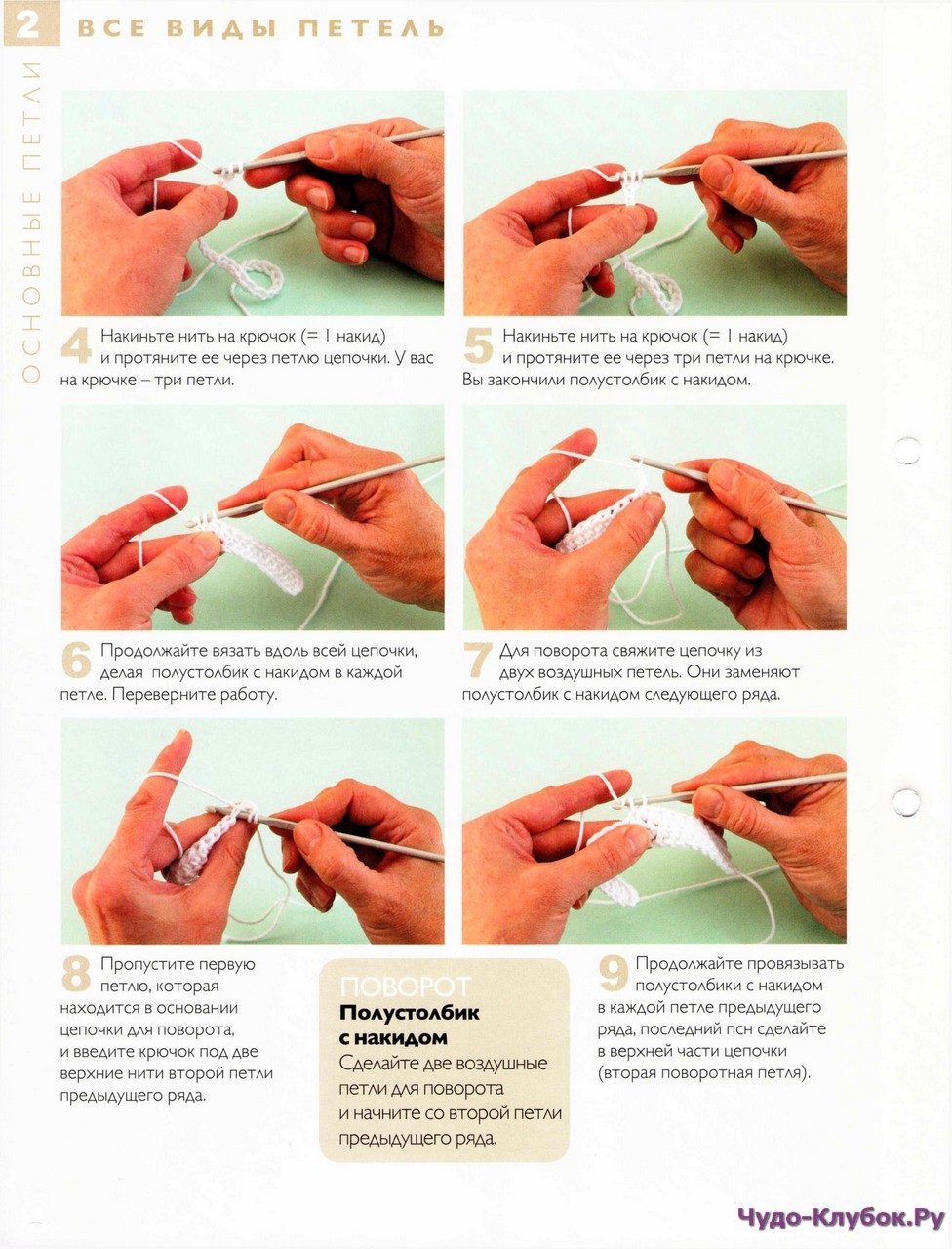 2 ВСЕ ВИДЫ ПЕТЕЛЬ

ОСНОВНЫЕ ПЕТЛИ

4 Накиньте нить на крючок (= 1 накид) и протяните ее через петлю цепочки. У вас на крючке – три петли.

5 Накиньте нить на крючок (= 1 накид) и протяните ее через три петли на крючке. Вы закончили полустолбик с накидом.

6 Продолжайте вязать вдоль всей цепочки, делая полустолбик с накидом в каждой петле. Переверните работу.

7 Для поворота свяжите цепочку из двух воздушных петель. Они заменяют полустолбик с накидом следующего ряда.

8 Пропустите первую петлю, которая находится в основании цепочки для поворота, и введите крючок под две верхние нити второй петли предыдущего ряда.

ПОВОРОТ
Полустолбик с накидом
Сделайте две воздушные петли для поворота и начните со второй петли предыдущего ряда.

9 Продолжайте провязывать полустолбики с накидом в каждой петле предыдущего ряда, последний псн сделайте в верхней части цепочки (вторая поворотная петля).

Чудо-Клубок.Ру