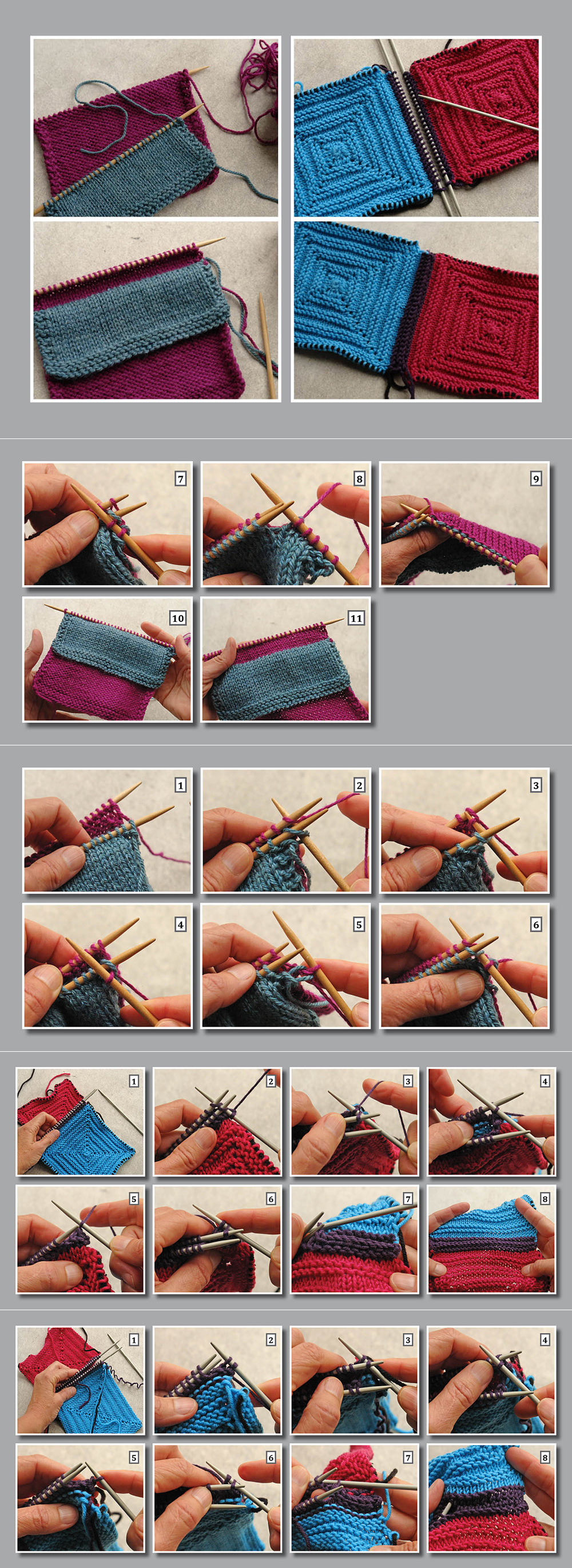 7

8

9

10

11

1

2

3

4

5

6

1

2

3

4

5

6

7

8

1

2

3

4

5

6

7

8