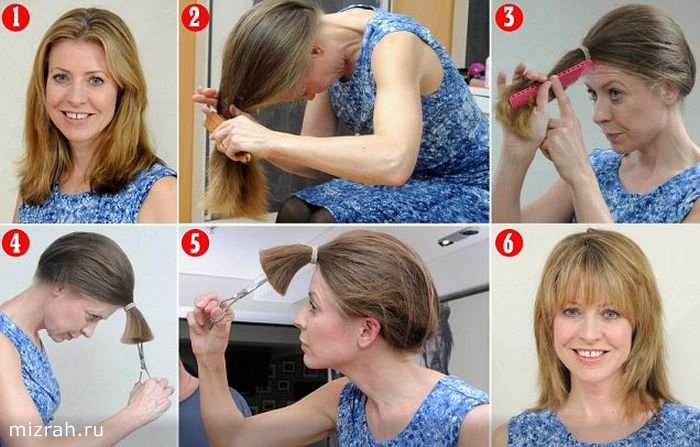 1
2
3
4
5
6
mizrah.ru