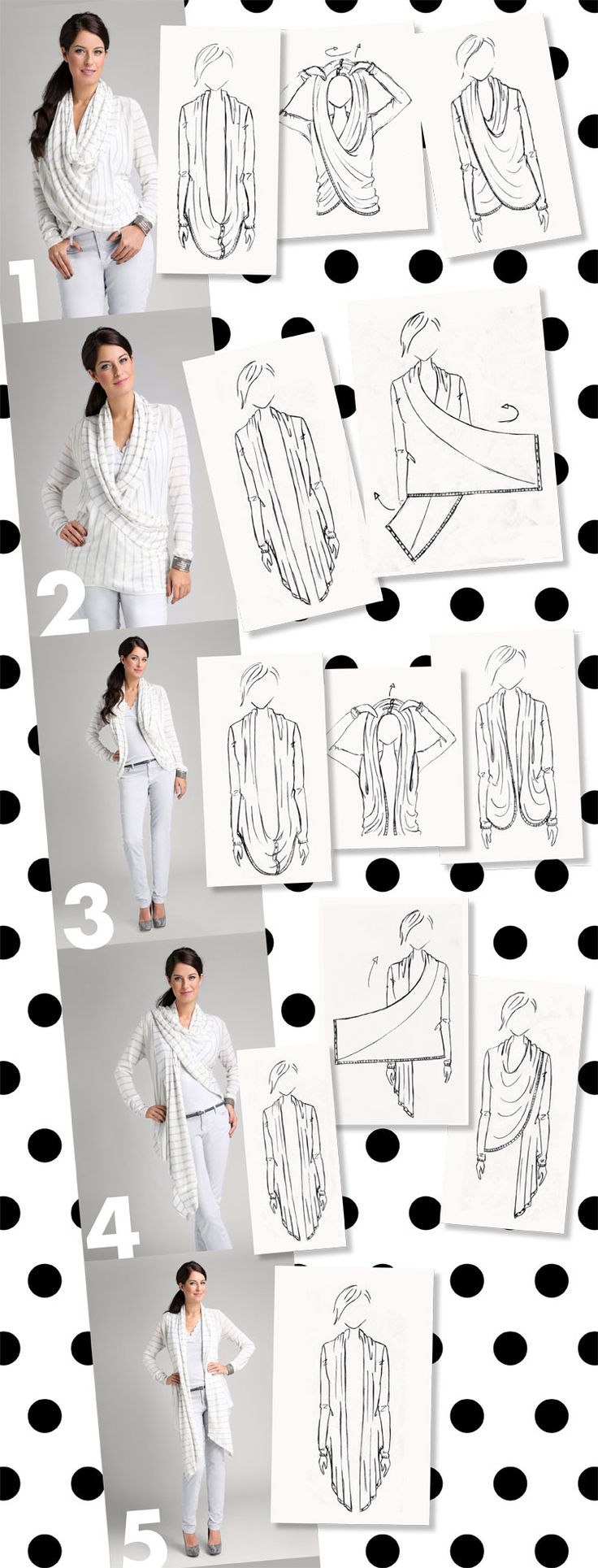 1

2

3

4

5