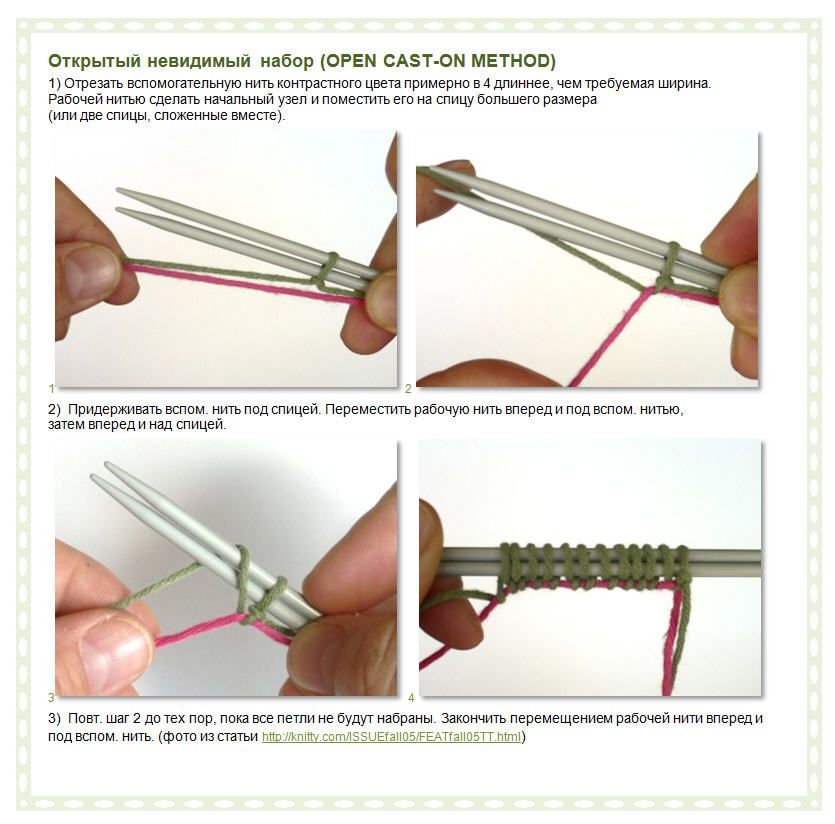 Открытый невидимый набор (OPEN CAST-ON METHOD)

1) Отрезать вспомогательную нить контрастного цвета примерно в 4 длиннее, чем требуемая ширина. Рабочей нитью сделать начальный узел и поместить его на спицу большего размера (или две спицы, сложенные вместе).

1

2

2) Придерживать вспом. нить под спицей. Переместить рабочую нить вперед и под вспом. нитью, затем вперед и над спицей.

3

4

3) Повт. шаг 2 до тех пор, пока все петли не будут набраны. Закончить перемещением рабочей нити вперед и под вспом. нить. (фото из статьи http://knitty.com/ISSUEfall05/FEATfall05TT.html)