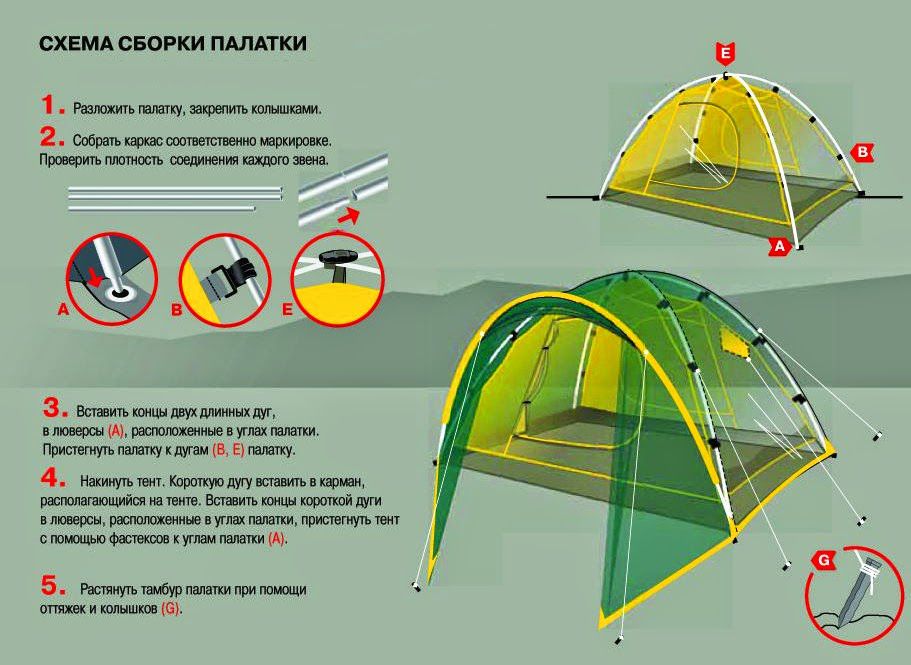 СХЕМА СБОРКИ ПАЛАТКИ

1. Разложить палатку, закрепить колышками.

2. Собрать каркас соответственно маркировке. Проверить плотность соединения каждого звена.

A B E

E

B

A

3. Вставить концы двух длинных дуг, в люверсы (A), расположенные в углах палатки. Пристегнуть палатку к дугам (B, E) палатку.

4. Накинуть тент. Короткую дугу вставить в карман, располагающийся на тенте. Вставить концы короткой дуги в люверсы, расположенные в углах палатки, пристегнуть тент с помощью фастексов к углам палатки (A).

5. Растянуть тамбур палатки при помощи оттяжек и колышков (G).

G